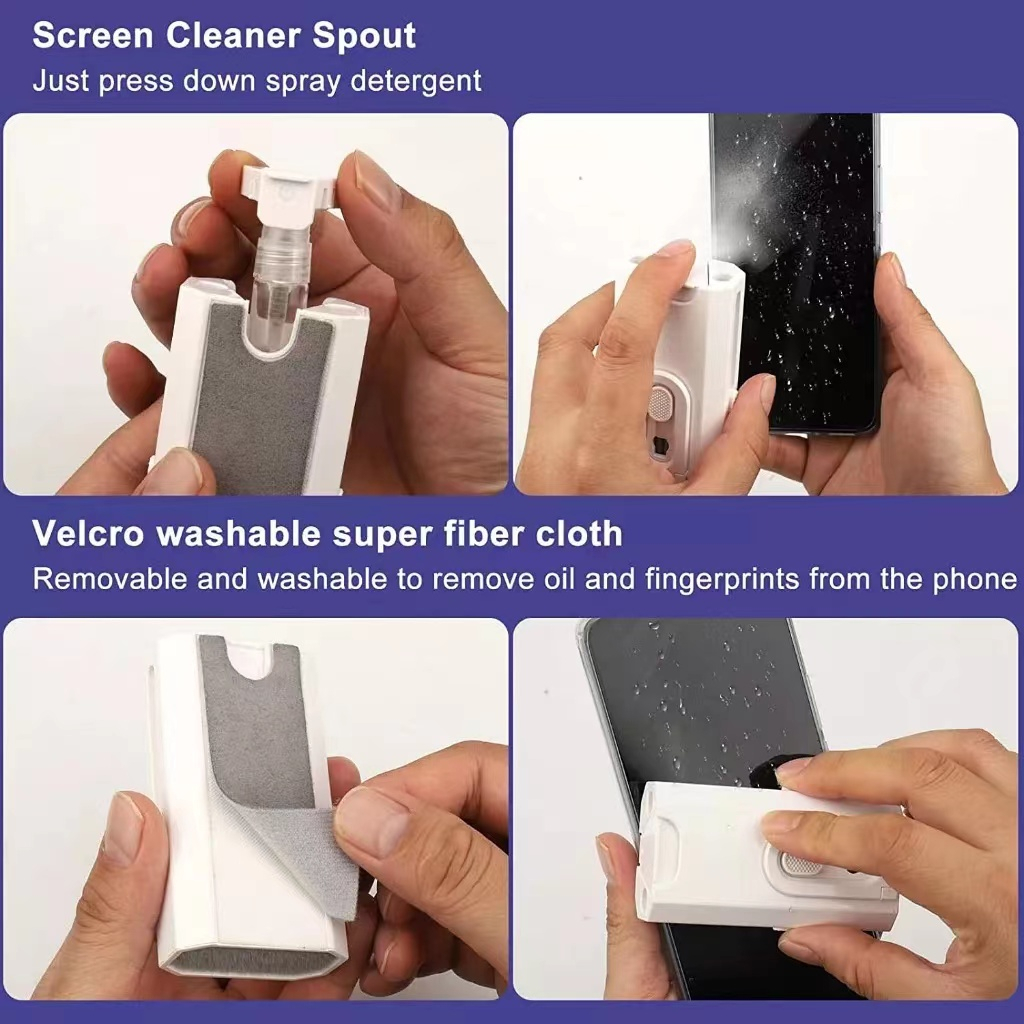 Screen Cleaner Spout
Just press down spray detergent

Velcro washable super fiber cloth
Removable and washable to remove oil and fingerprints from the phone