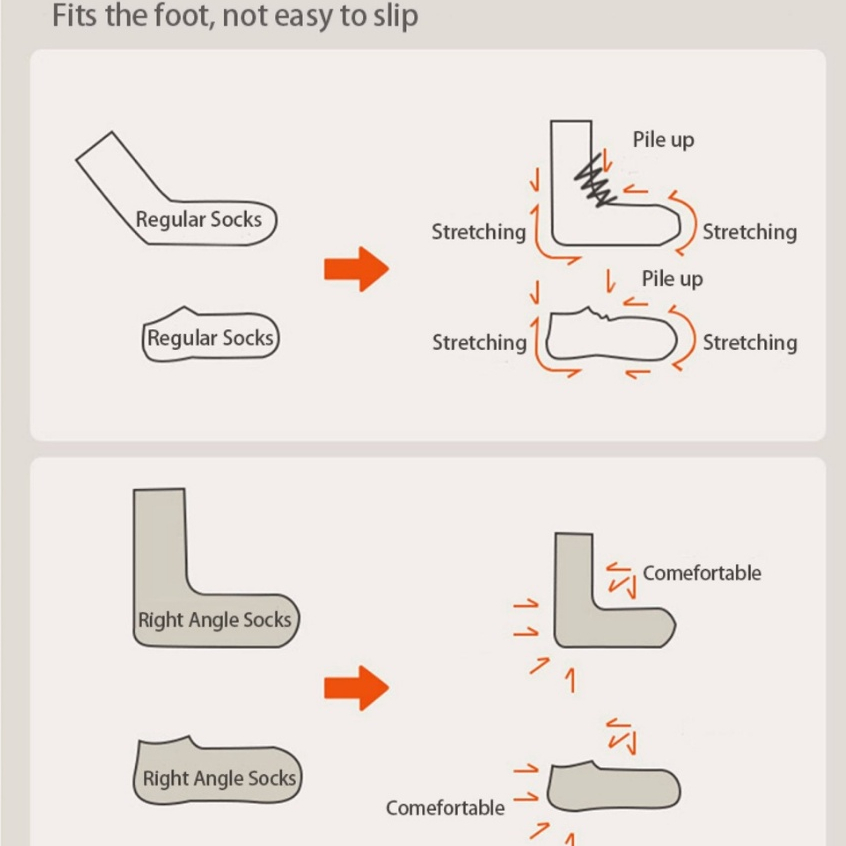 Fits the foot, not easy to slip

Regular Socks

Regular Socks

Pile up

Stretching

Stretching

Pile up

Stretching

Stretching

Right Angle Socks

Right Angle Socks

Comefortable

Comefortable