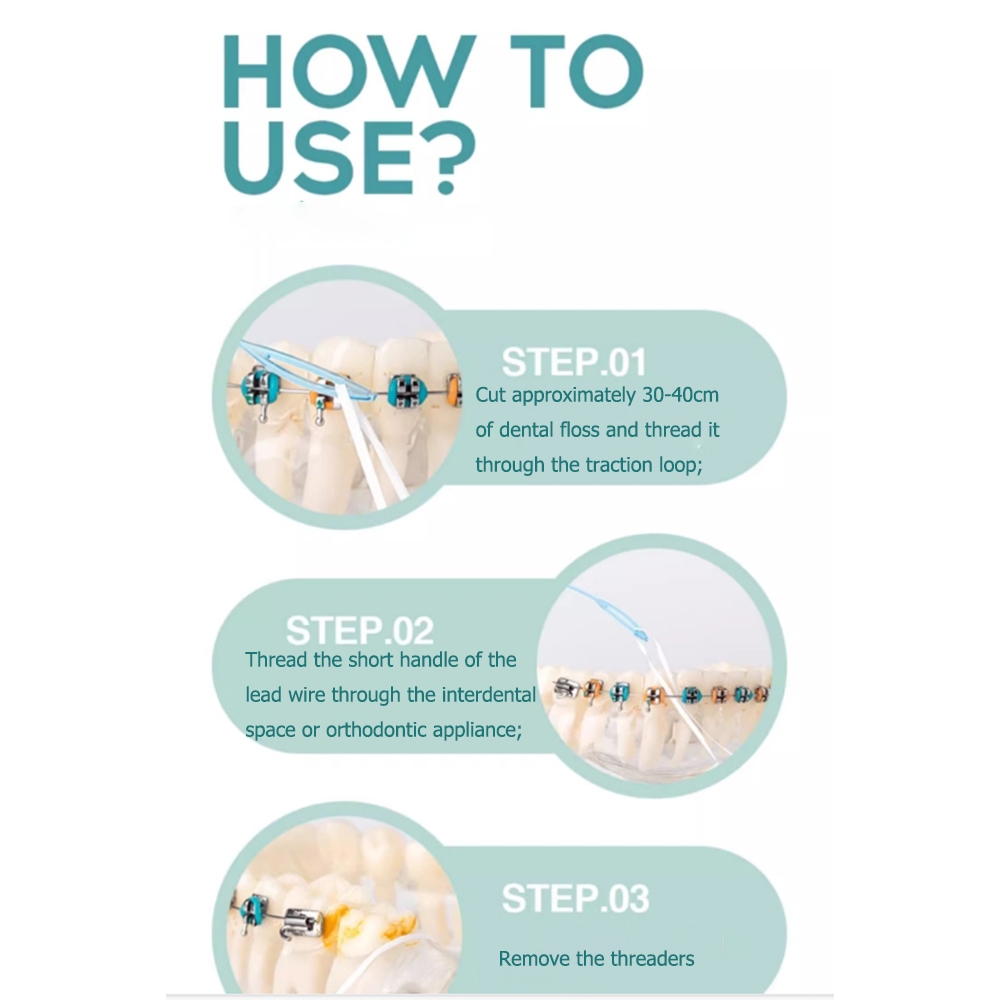 HOW TO USE?

STEP.01
Cut approximately 30-40cm of dental floss and thread it through the traction loop;

STEP.02
Thread the short handle of the lead wire through the interdental space or orthodontic appliance;

STEP.03
Remove the threaders