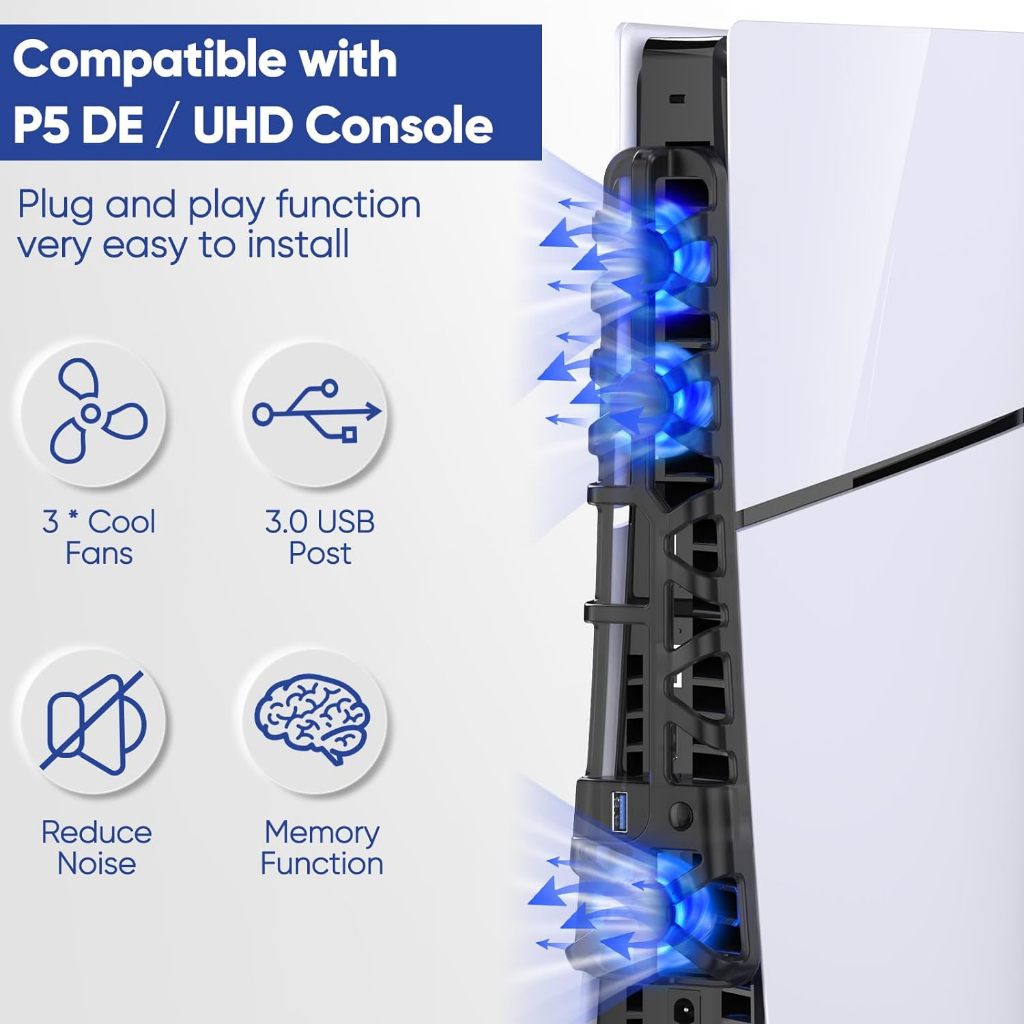 Compatible with
P5 DE / UHD Console

Plug and play function very easy to install

3 * Cool Fans

3.0 USB Post

Reduce Noise

Memory Function