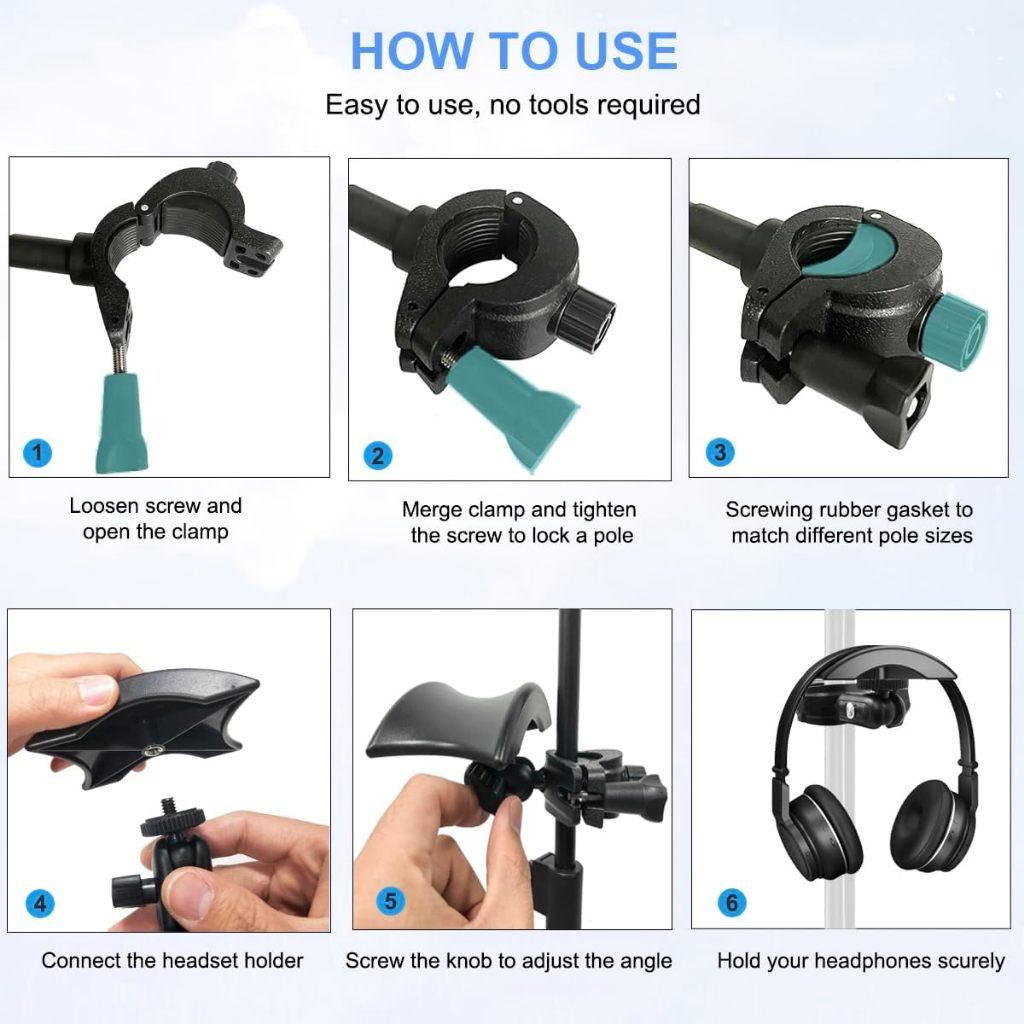 HOW TO USE

Easy to use, no tools required

1

Loosen screw and open the clamp

2

Merge clamp and tighten the screw to lock a pole

3

Screwing rubber gasket to match different pole sizes

4

Connect the headset holder

5

Screw the knob to adjust the angle

6

Hold your headphones scurely