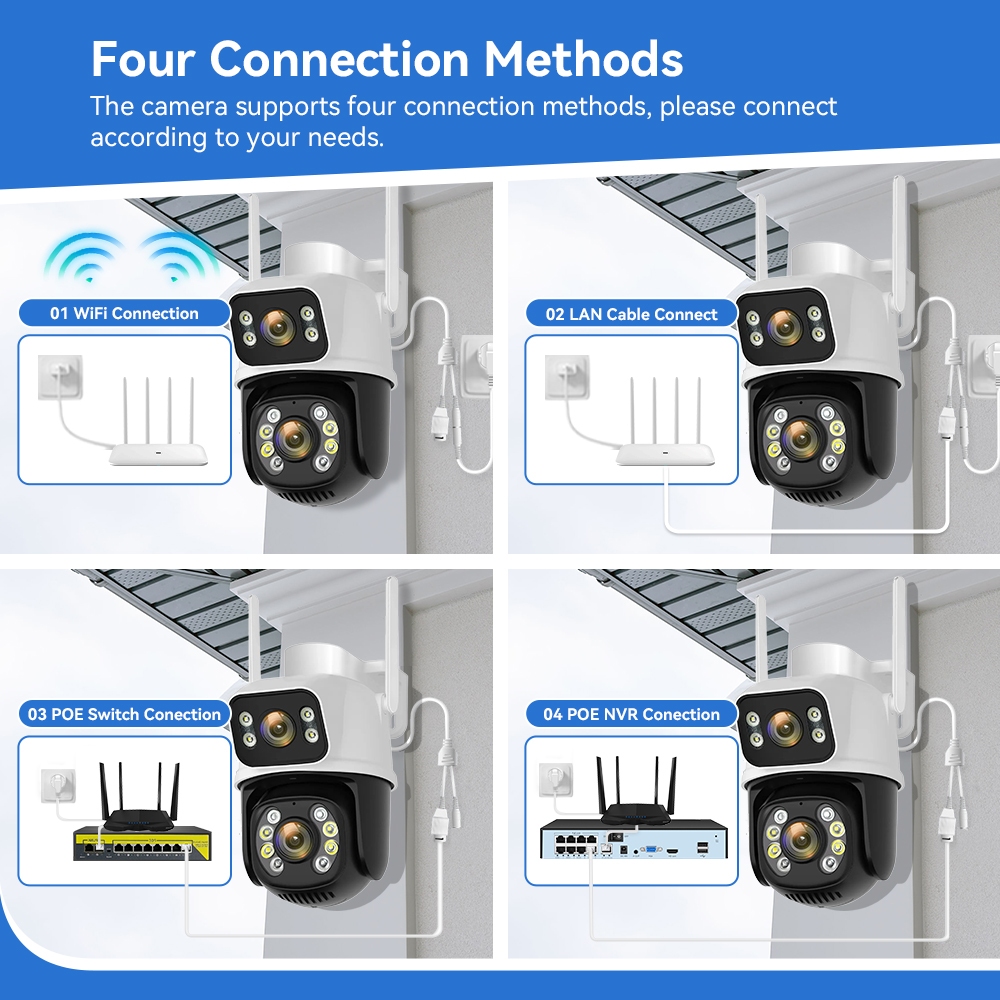 Four Connection Methods
The camera supports four connection methods, please connect according to your needs.

01 WiFi Connection

02 LAN Cable Connect

03 POE Switch Conection

04 POE NVR Conection