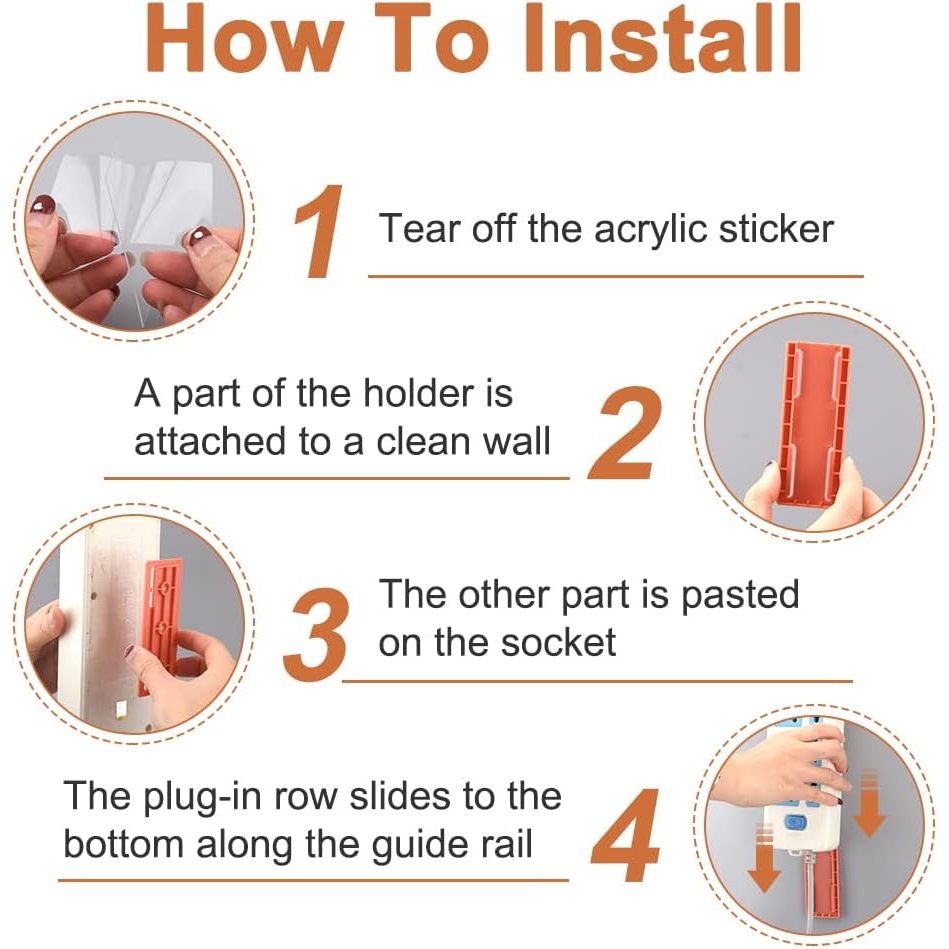 How To Install

1 Tear off the acrylic sticker

A part of the holder is attached to a clean wall 2

3 The other part is pasted on the socket

The plug-in row slides to the bottom along the guide rail 4