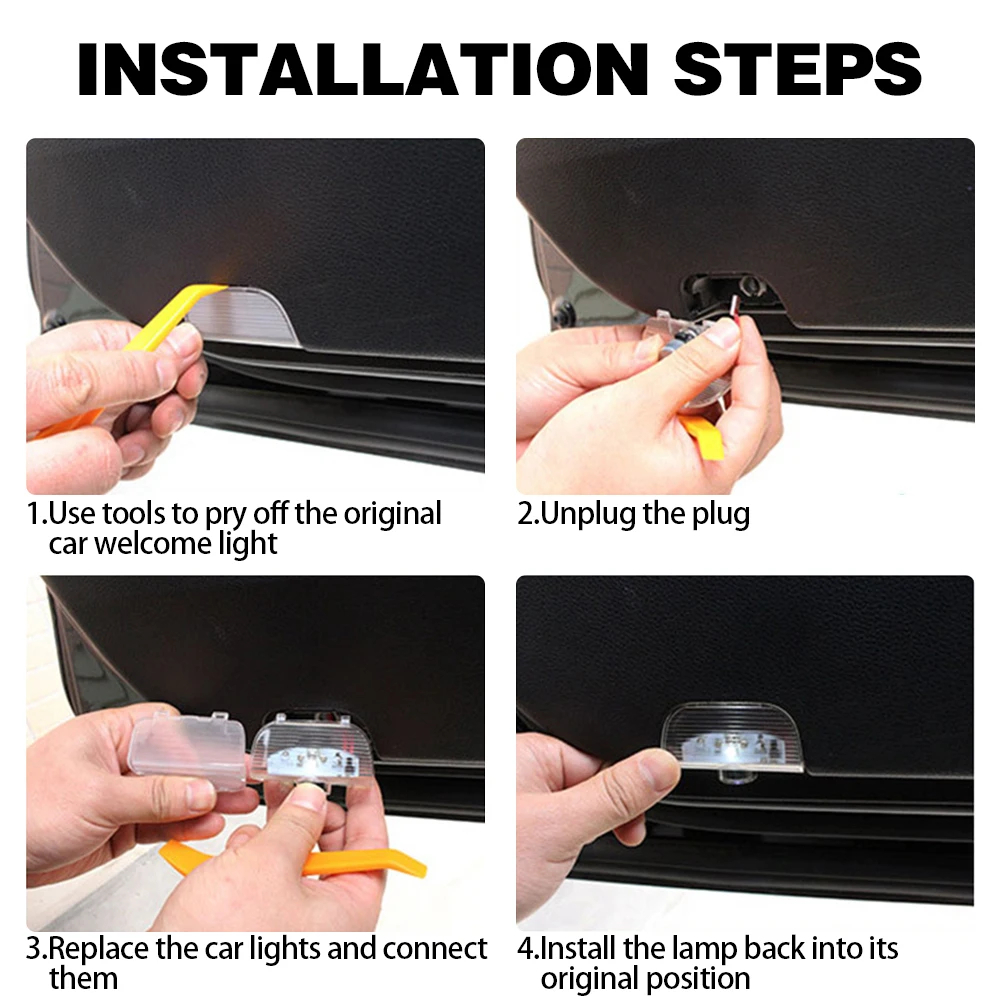 INSTALLATION STEPS

1.Use tools to pry off the original car welcome light

2.Unplug the plug

3.Replace the car lights and connect them

4.Install the lamp back into its original position