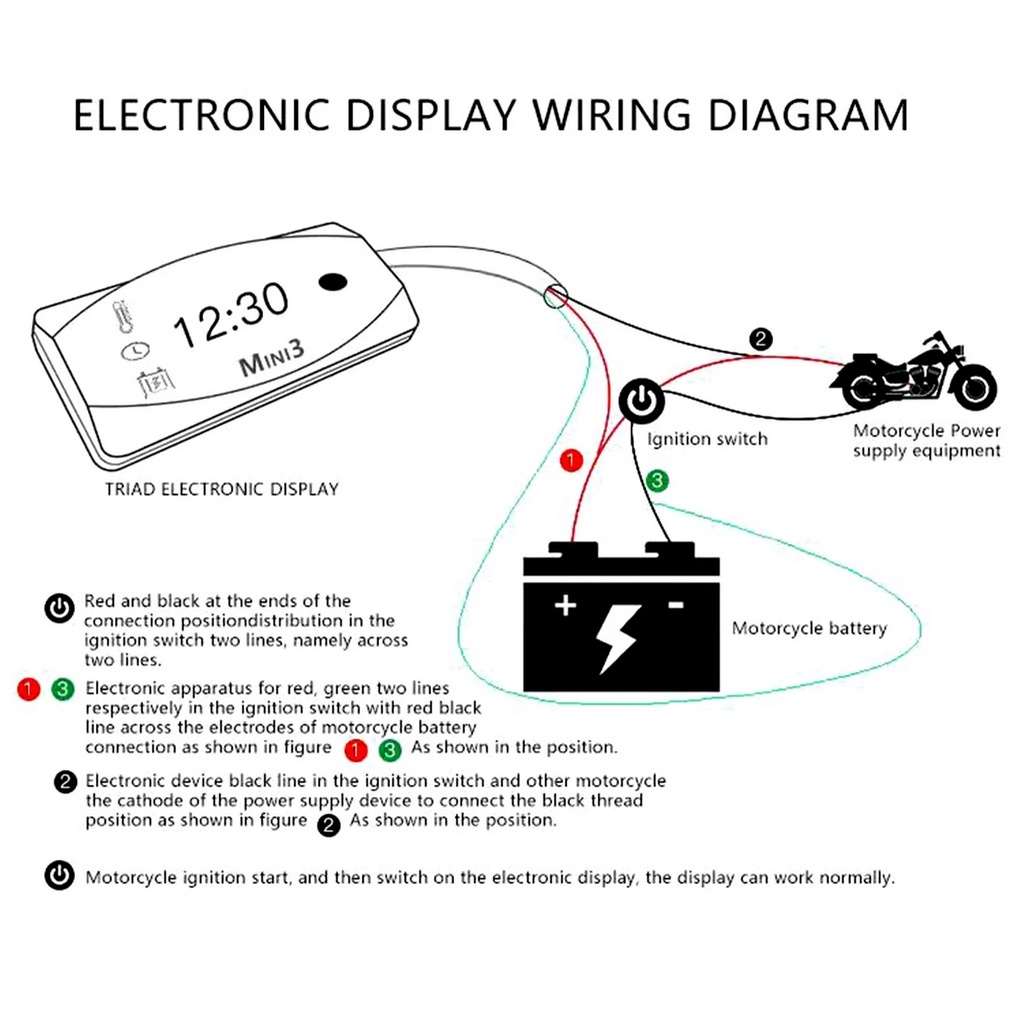 ELECTRONIC DISPLAY WIRING DIAGRAM

12:30

MINI3

TRIAD ELECTRONIC DISPLAY

2

Ignition switch

Motorcycle Power supply equipment

1

3

+ -

Motorcycle battery

Red and black at the ends of the connection positiondistribution in the ignition switch two lines, namely across two lines.

1 3 Electronic apparatus for red, green two lines respectively in the ignition switch with red black line across the electrodes of motorcycle battery connection as shown in figure 1 3 As shown in the position.

2 Electronic device black line in the ignition switch and other motorcycle the cathode of the power supply device to connect the black thread position as shown in figure 2 As shown in the position.

Motorcycle ignition start, and then switch on the electronic display, the display can work normally.