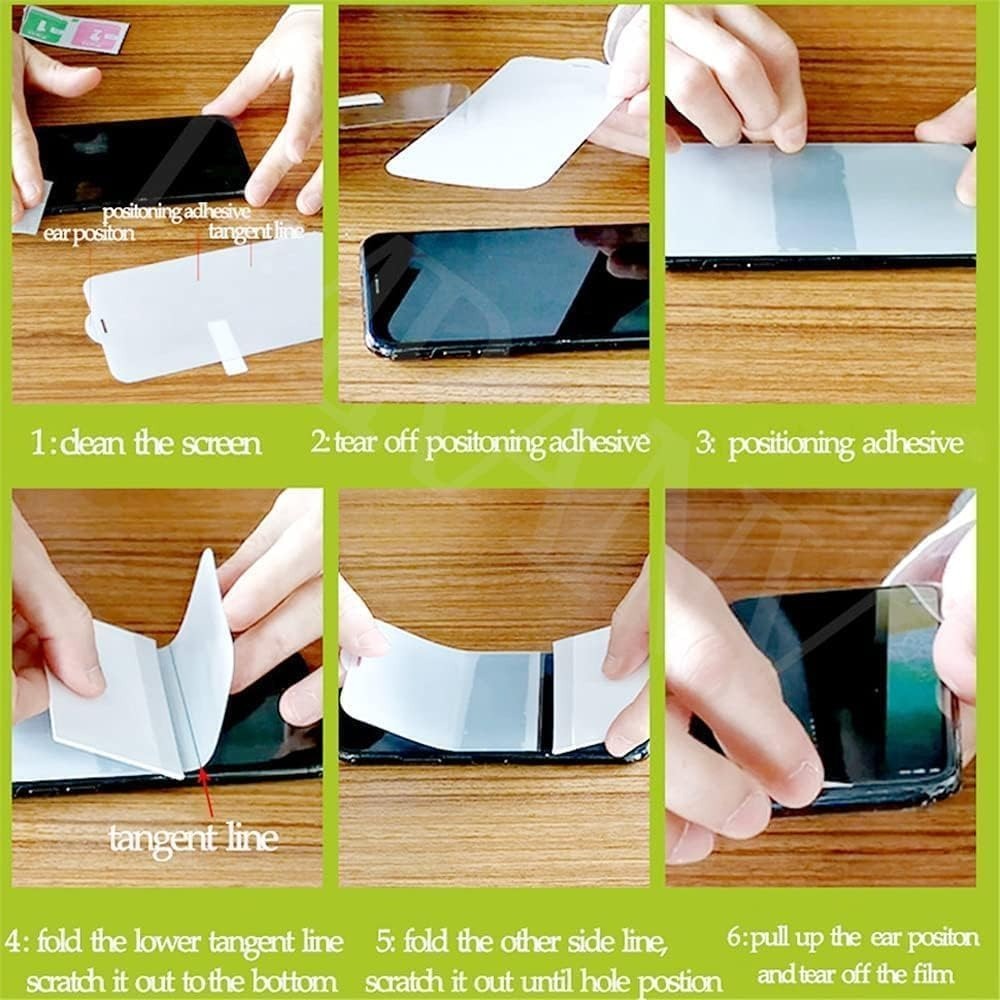 positoning adhesive
ear positon
tangent line

1: clean the screen

2: tear off positoning adhesive

3: positioning adhesive

tangent line

4: fold the lower tangent line scratch it out to the bottom

5: fold the other side line, scratch it out until hole postion

6: pull up the ear positon and tear off the film