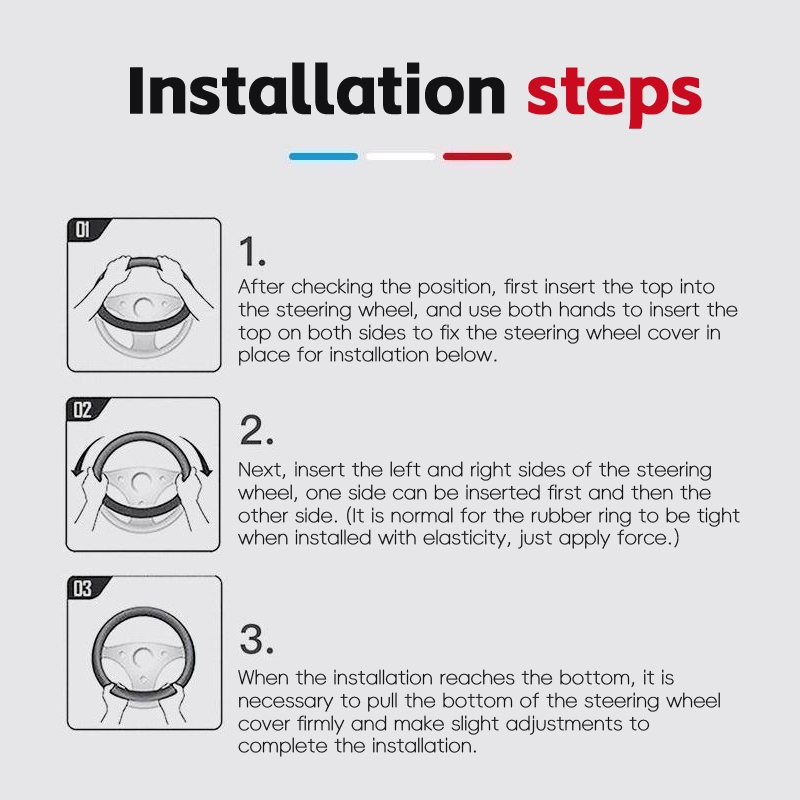 Installation steps

01

1.
After checking the position, first insert the top into the steering wheel, and use both hands to insert the top on both sides to fix the steering wheel cover in place for installation below.

02

2.
Next, insert the left and right sides of the steering wheel, one side can be inserted first and then the other side. (It is normal for the rubber ring to be tight when installed with elasticity, just apply force.)

03

3.
When the installation reaches the bottom, it is necessary to pull the bottom of the steering wheel cover firmly and make slight adjustments to complete the installation.