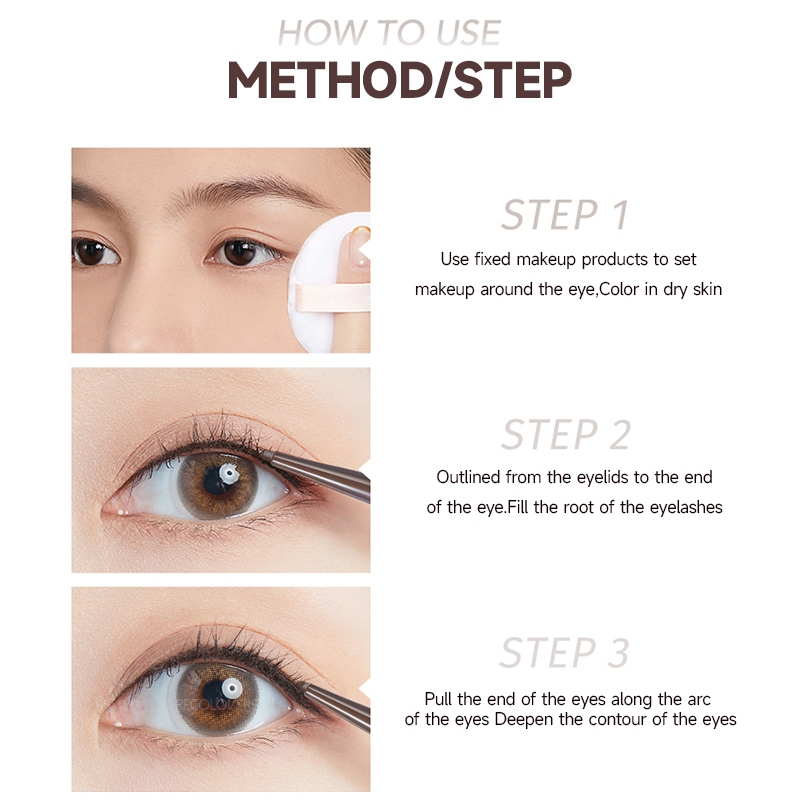 HOW TO USE
METHOD/STEP

STEP 1
Use fixed makeup products to set makeup around the eye,Color in dry skin

STEP 2
Outlined from the eyelids to the end of the eye.Fill the root of the eyelashes

STEP 3
Pull the end of the eyes along the arc of the eyes Deepen the contour of the eyes