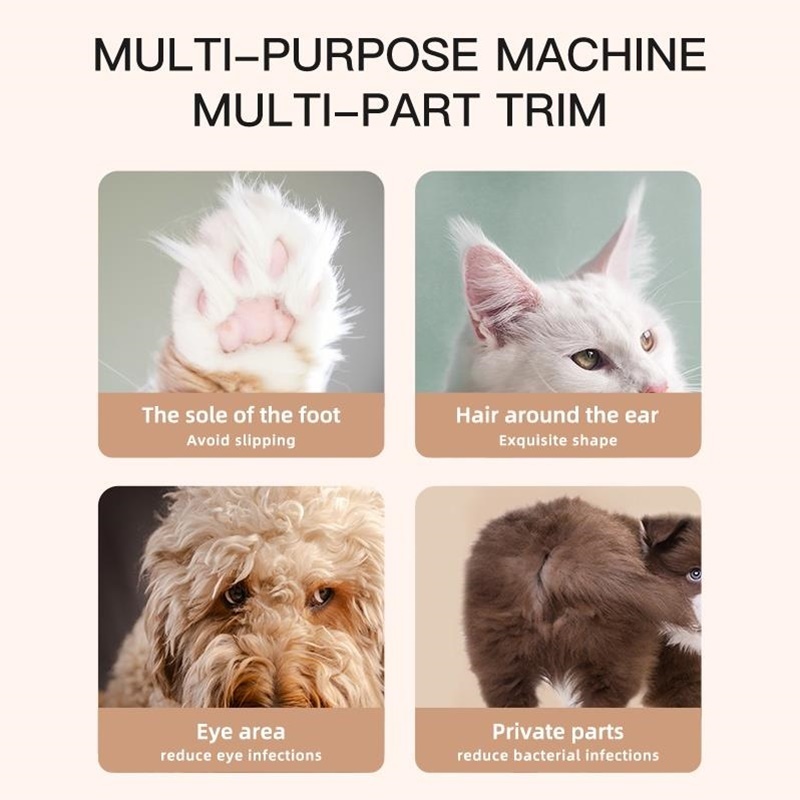 MULTI–PURPOSE MACHINE
MULTI–PART TRIM

The sole of the foot
Avoid slipping

Hair around the ear
Exquisite shape

Eye area
reduce eye infections

Private parts
reduce bacterial infections