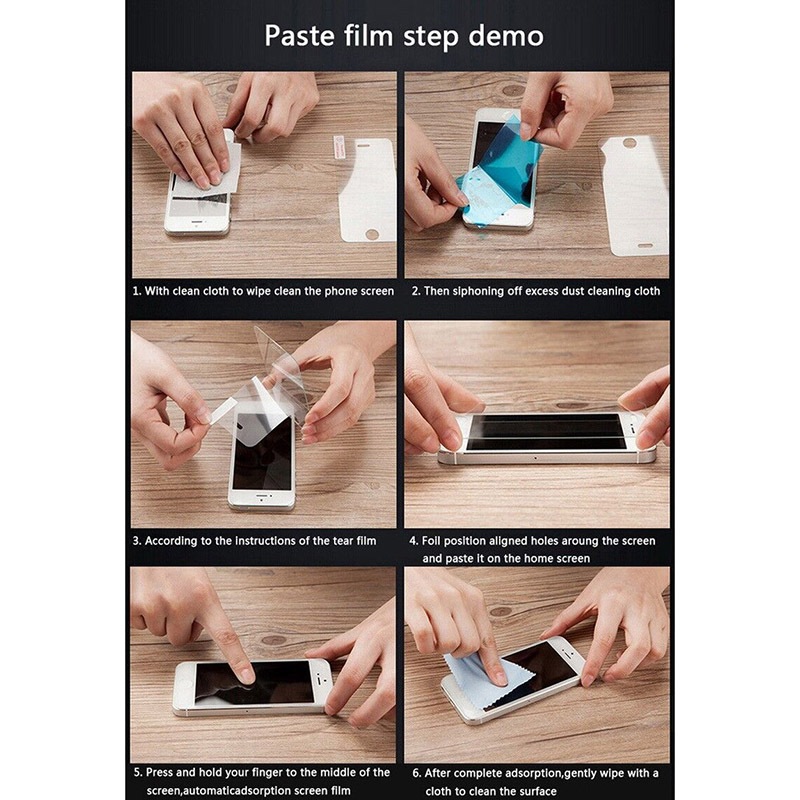 Paste film step demo

1. With clean cloth to wipe clean the phone screen

2. Then siphoning off excess dust cleaning cloth

3. According to the instructions of the tear film

4. Foil position aligned holes aroung the screen and paste it on the home screen

5. Press and hold your finger to the middle of the screen,automaticadsorption screen film

6. After complete adsorption,gently wipe with a cloth to clean the surface