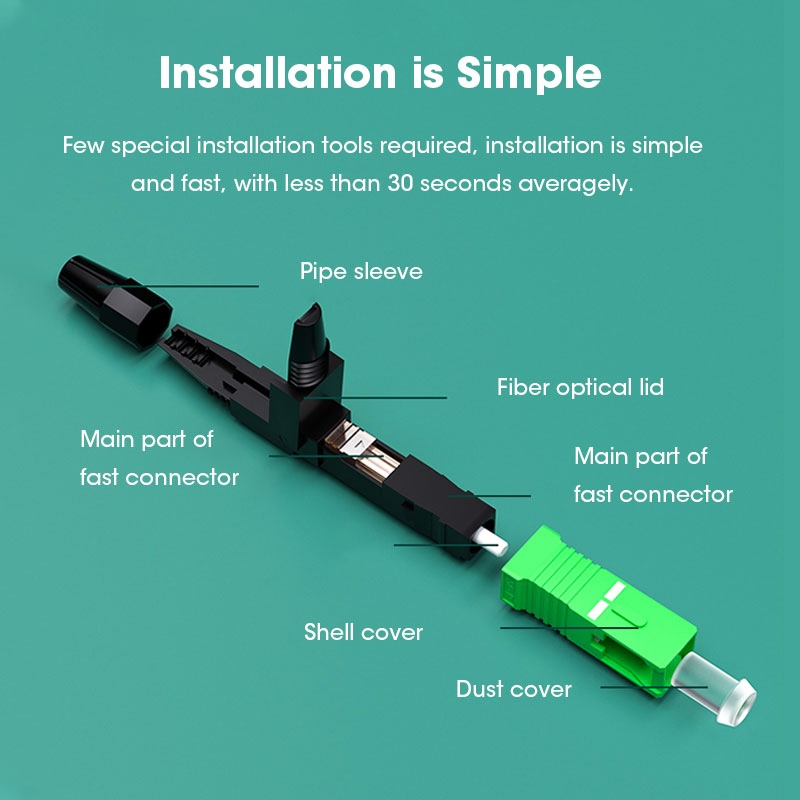 Installation is Simple

Few special installation tools required, installation is simple and fast, with less than 30 seconds averagely.

Pipe sleeve

Fiber optical lid

Main part of fast connector

Main part of fast connector

Shell cover

Dust cover