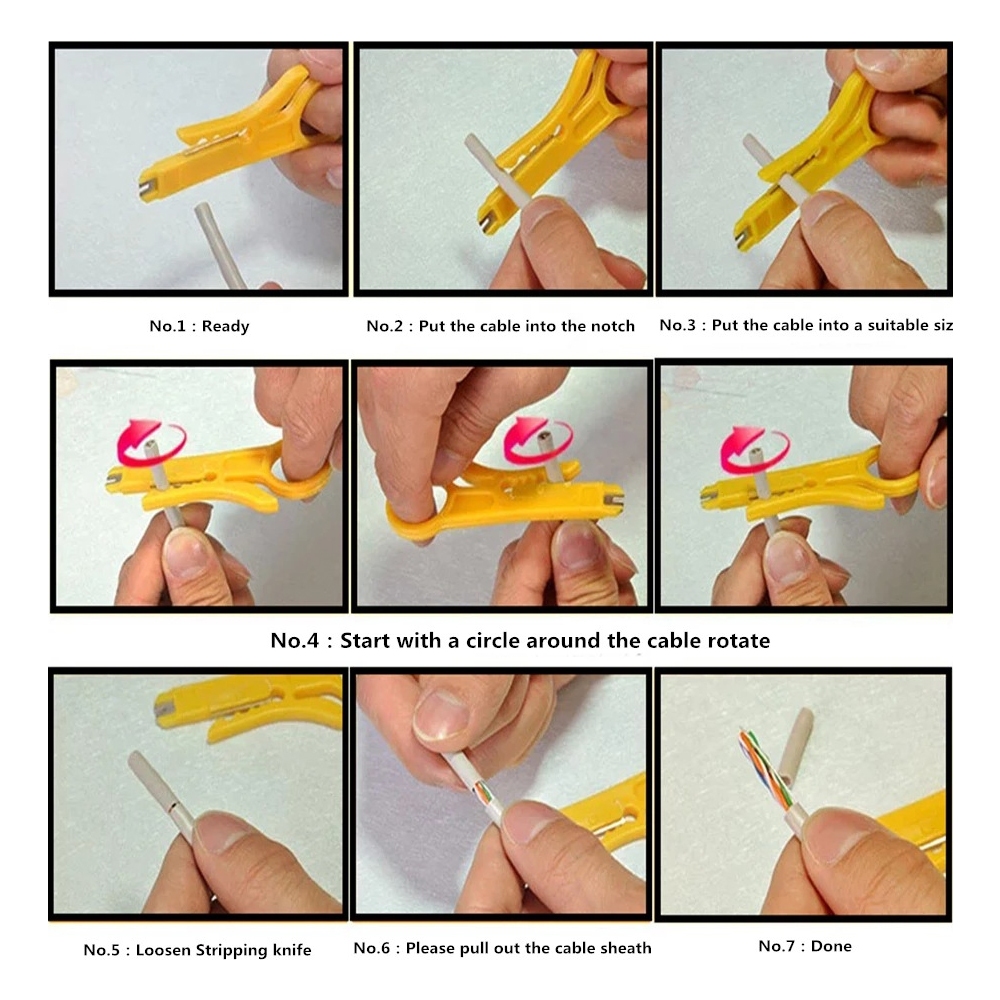 No.1 : Ready

No.2 : Put the cable into the notch

No.3 : Put the cable into a suitable siz

No.4 : Start with a circle around the cable rotate

No.5 : Loosen Stripping knife

No.6 : Please pull out the cable sheath

No.7 : Done