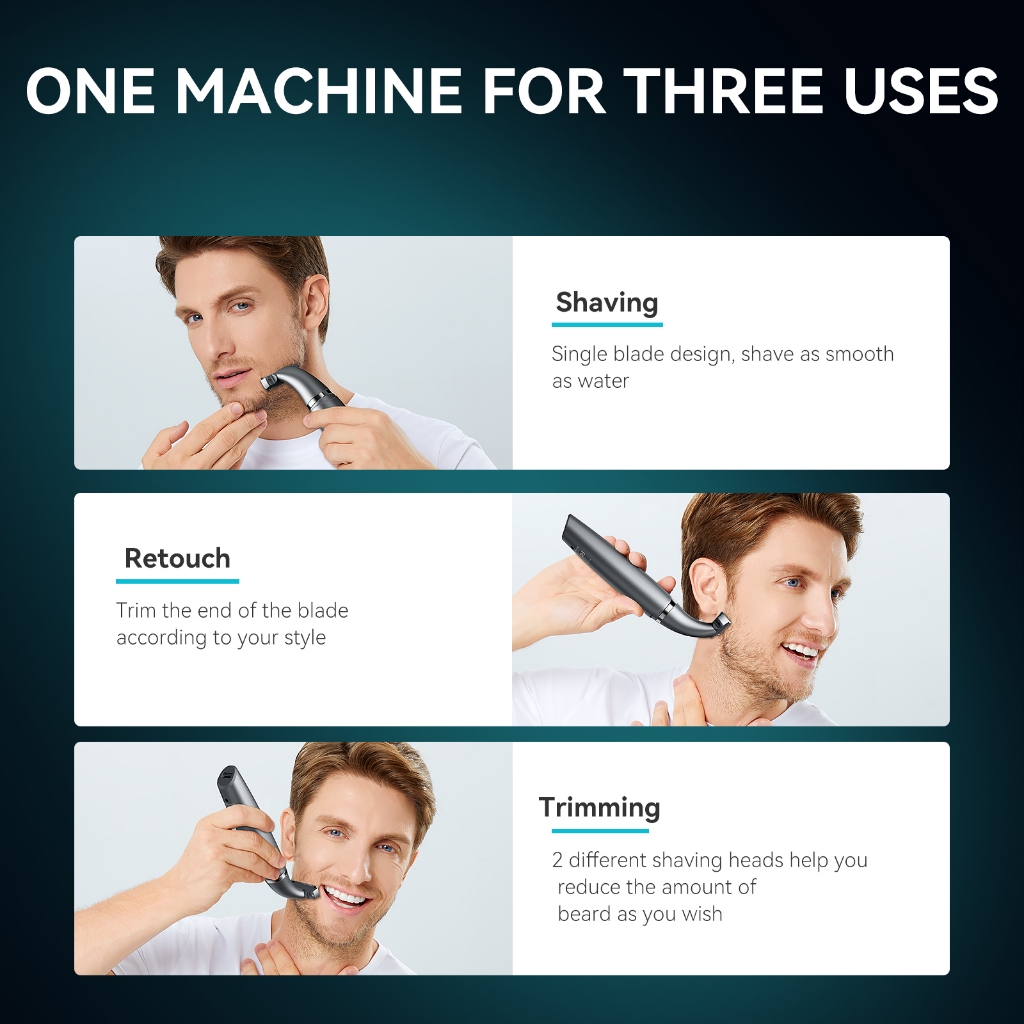 ONE MACHINE FOR THREE USES

Shaving

Single blade design, shave as smooth as water

Retouch

Trim the end of the blade according to your style

Trimming

2 different shaving heads help you reduce the amount of beard as you wish