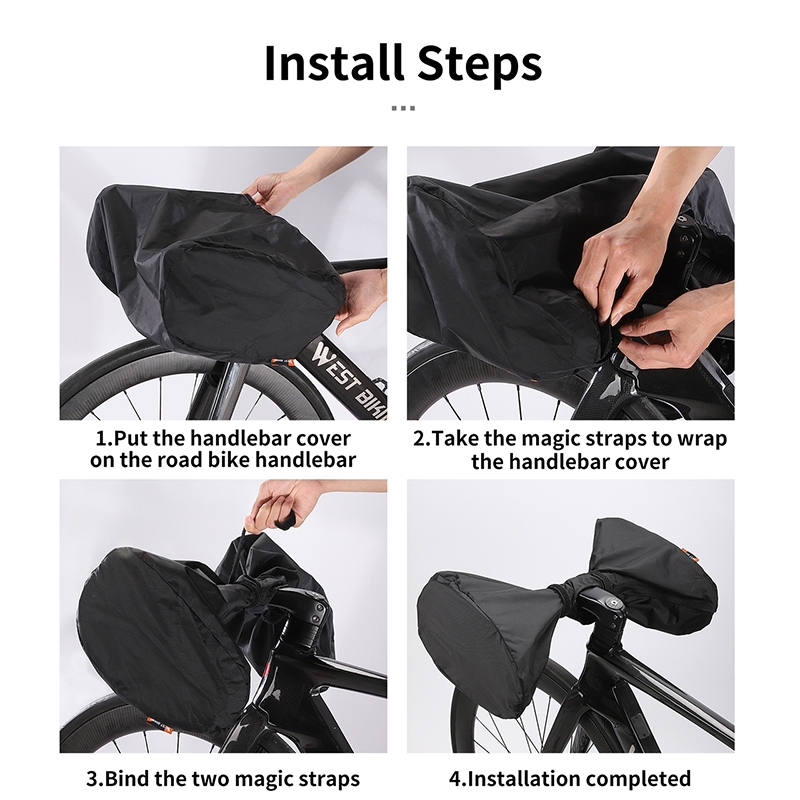 Install Steps

WEST BIKI

1.Put the handlebar cover on the road bike handlebar

2.Take the magic straps to wrap the handlebar cover

3.Bind the two magic straps

4.Installation completed