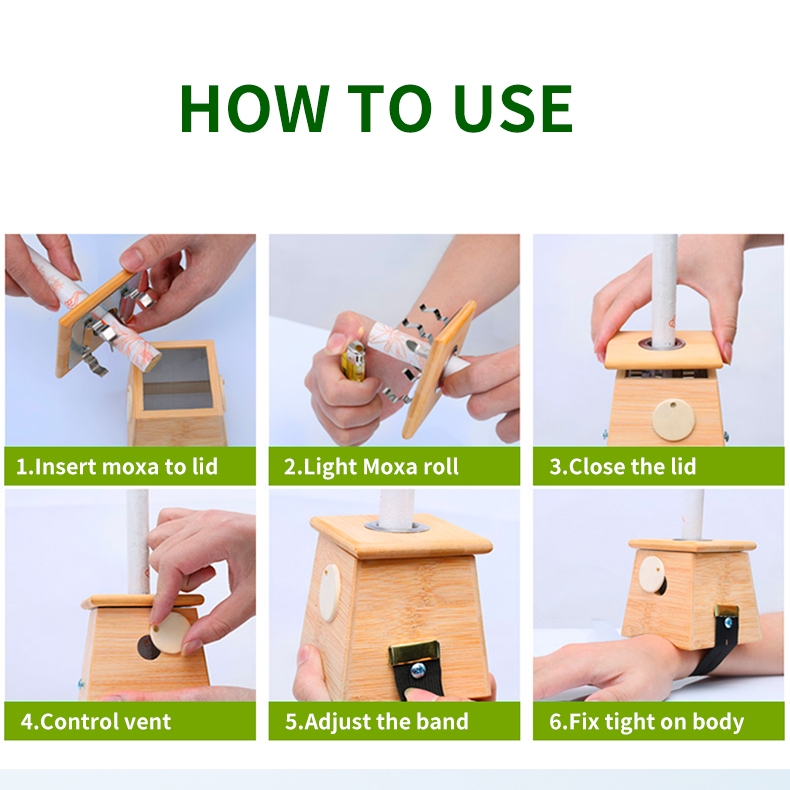 HOW TO USE

1.Insert moxa to lid

2.Light Moxa roll

3.Close the lid

4.Control vent

5.Adjust the band

6.Fix tight on body