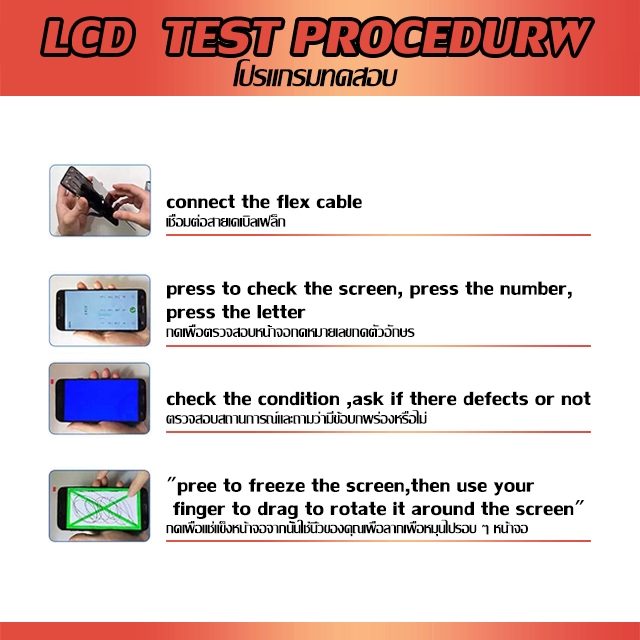 LCD TEST PROCEDURW
โปรแกรมทดสอบ

connect the flex cable
เชื่อมต่อสายเคเบิลเฟล็ก

press to check the screen, press the number, press the letter
กดเพื่อตรวจสอบหน้าจอกดหมายเลขกดตัวอักษร

check the condition ,ask if there defects or not
ตรวจสอบสถานการณ์และถามว่ามีข้อบกพร่องหรือไม่

"pree to freeze the screen,then use your finger to drag to rotate it around the screen"
กดเพื่อแช่แข็งหน้าจอจากนั้นใช้นิ้วของคุณเพื่อลากเพื่อหมุนไปรอบ ๆ หน้าจอ