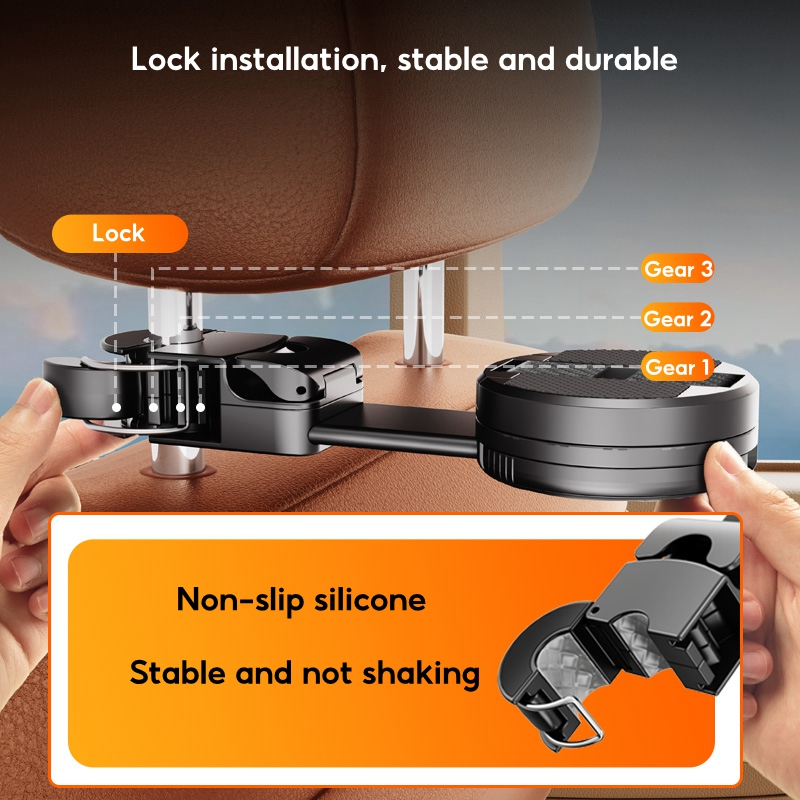 Lock installation, stable and durable

Lock

Gear 3

Gear 2

Gear 1

Non-slip silicone

Stable and not shaking