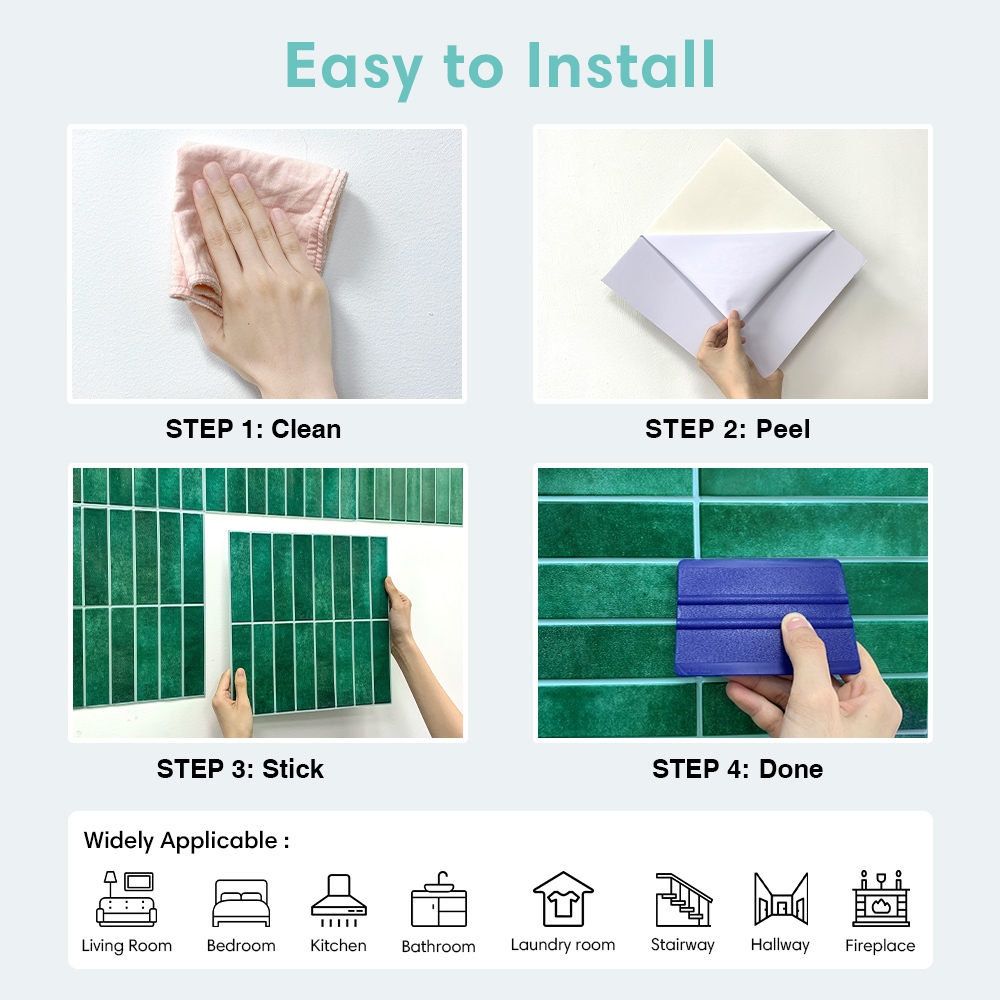 Easy to Install

STEP 1: Clean

STEP 2: Peel

STEP 3: Stick

STEP 4: Done

Widely Applicable :

Living Room Bedroom Kitchen Bathroom Laundry room Stairway Hallway Fireplace