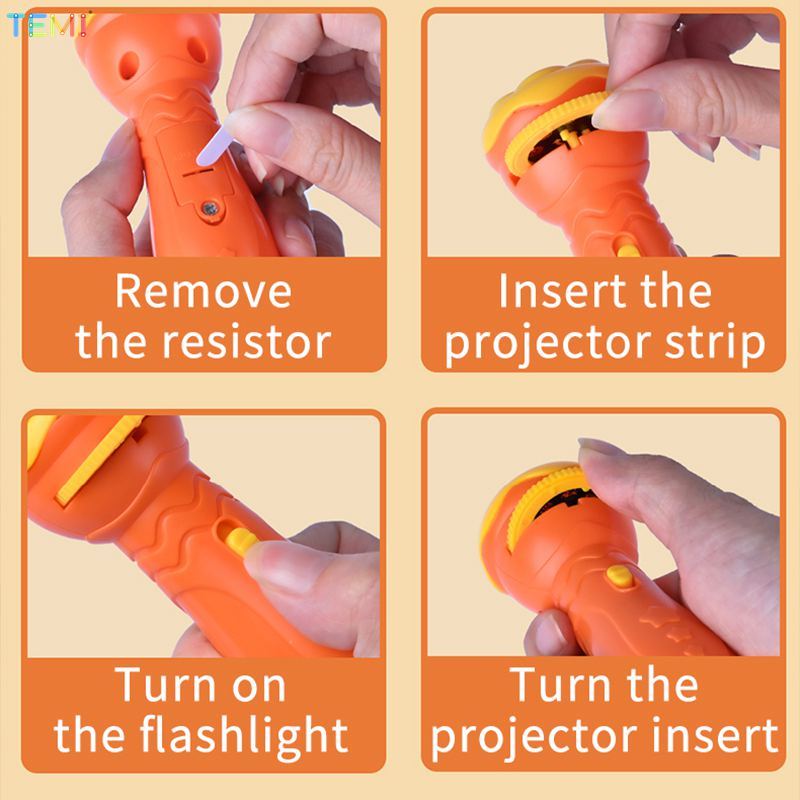 TEMI

Remove the resistor

Insert the projector strip

Turn on the flashlight

Turn the projector insert