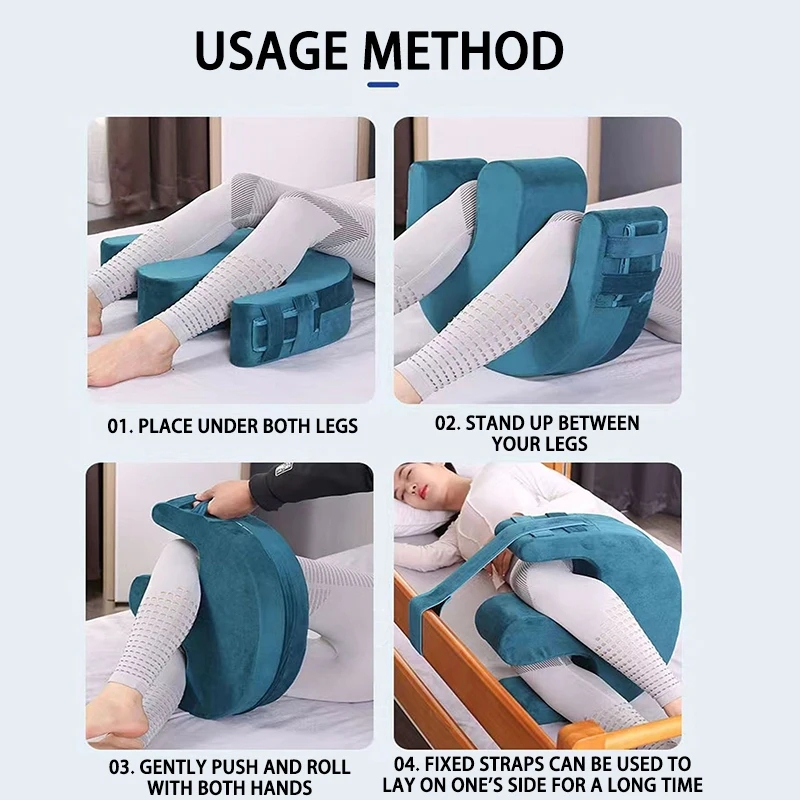 USAGE METHOD

01. PLACE UNDER BOTH LEGS

02. STAND UP BETWEEN YOUR LEGS

03. GENTLY PUSH AND ROLL WITH BOTH HANDS

04. FIXED STRAPS CAN BE USED TO LAY ON ONE'S SIDE FOR A LONG TIME