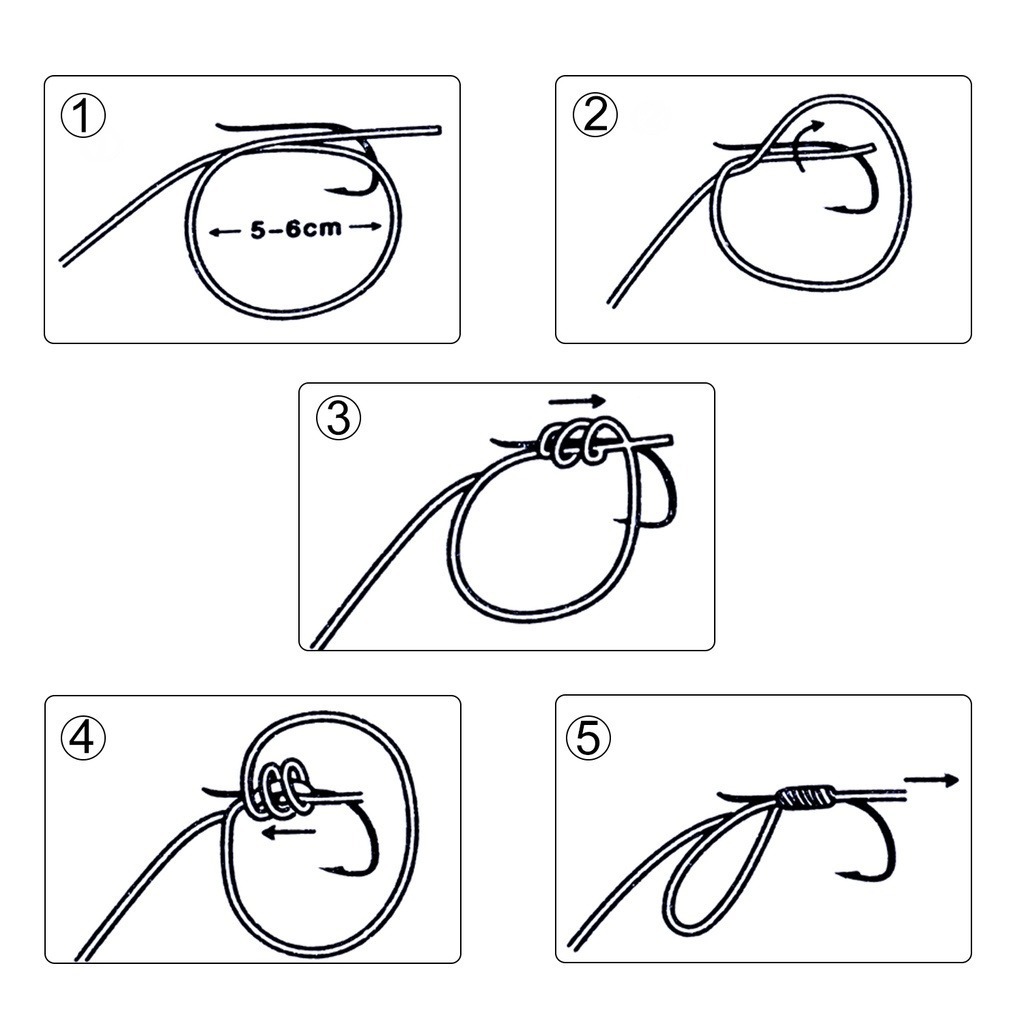 ①

5-6cm

②

③

④

⑤