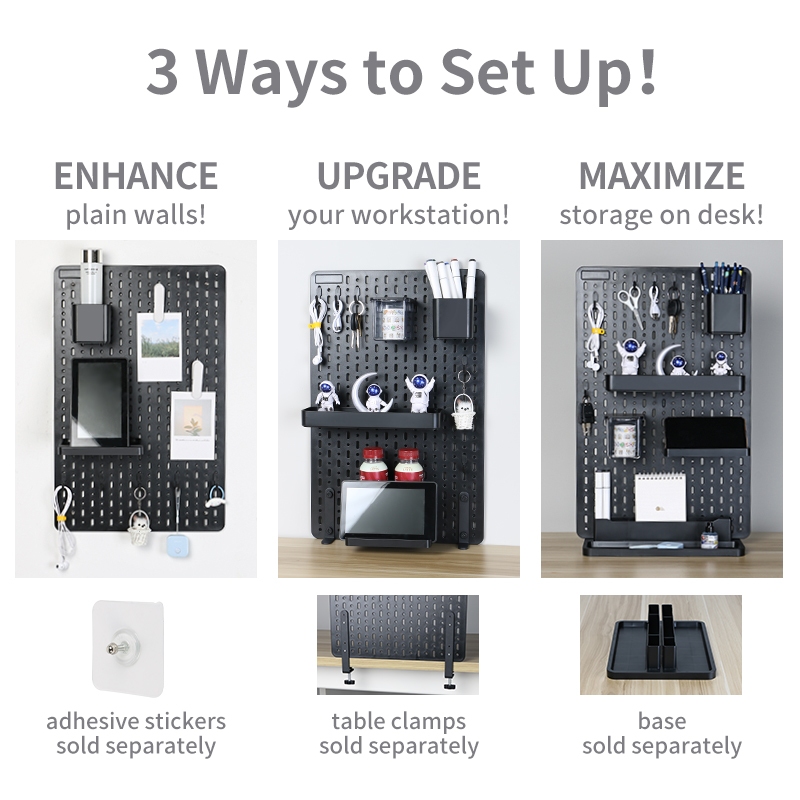 3 Ways to Set Up!

ENHANCE
plain walls!

adhesive stickers
sold separately

UPGRADE
your workstation!

table clamps
sold separately

MAXIMIZE
storage on desk!

base
sold separately