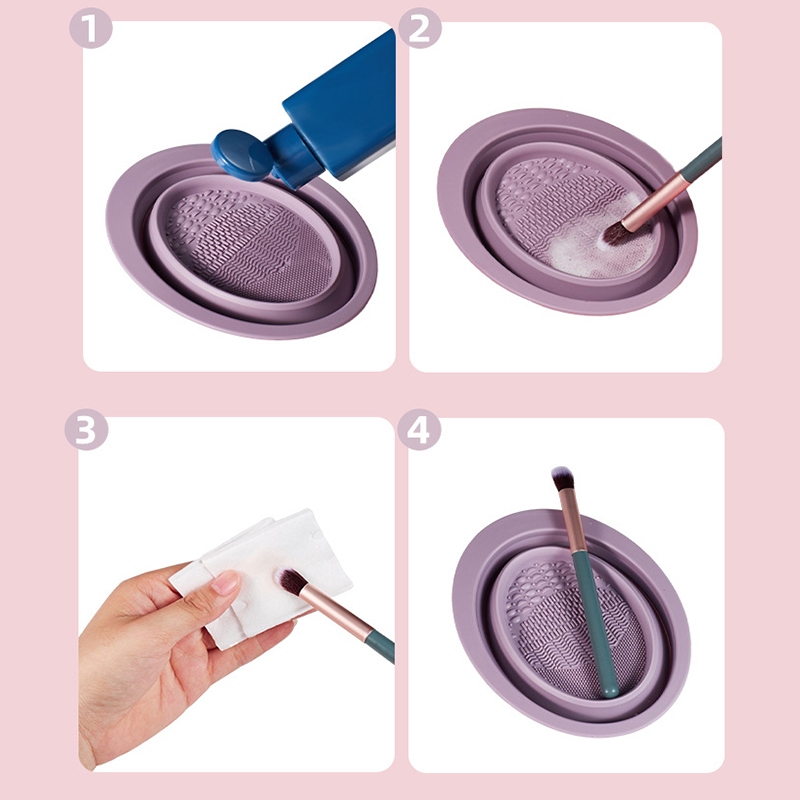 1

2

3

4