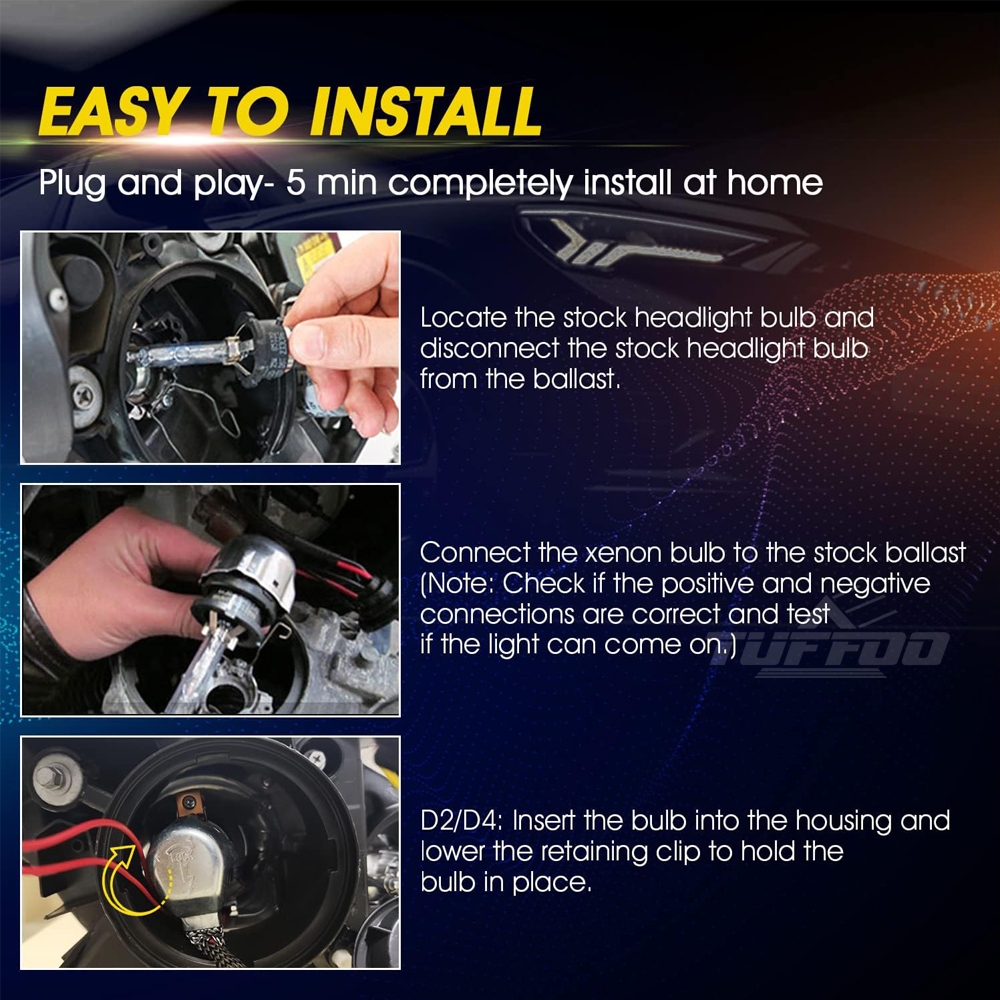 EASY TO INSTALL

Plug and play- 5 min completely install at home

Locate the stock headlight bulb and disconnect the stock headlight bulb from the ballast.

Connect the xenon bulb to the stock ballast (Note: Check if the positive and negative connections are correct and test if the light can come on.)

TUFFOO

D2/D4: Insert the bulb into the housing and lower the retaining clip to hold the bulb in place.