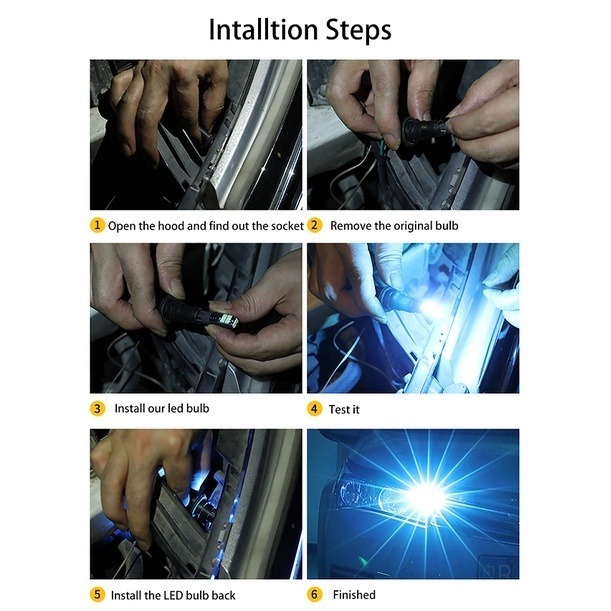 Intalltion Steps

1 Open the hood and find out the socket

2 Remove the original bulb

3 Install our led bulb

4 Test it

5 Install the LED bulb back

6 Finished