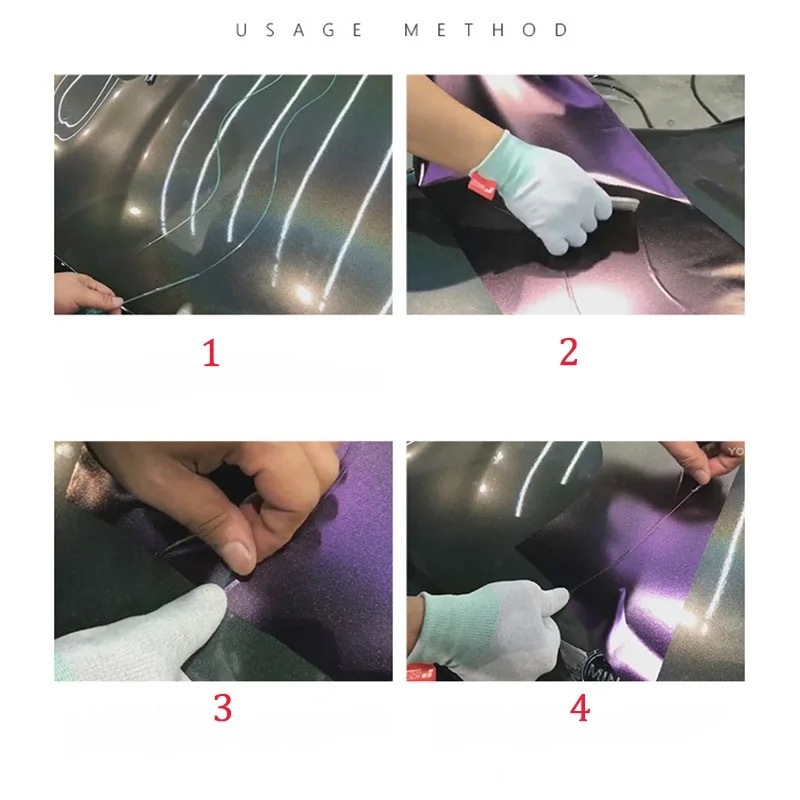 USAGE METHOD

1

2

3

4