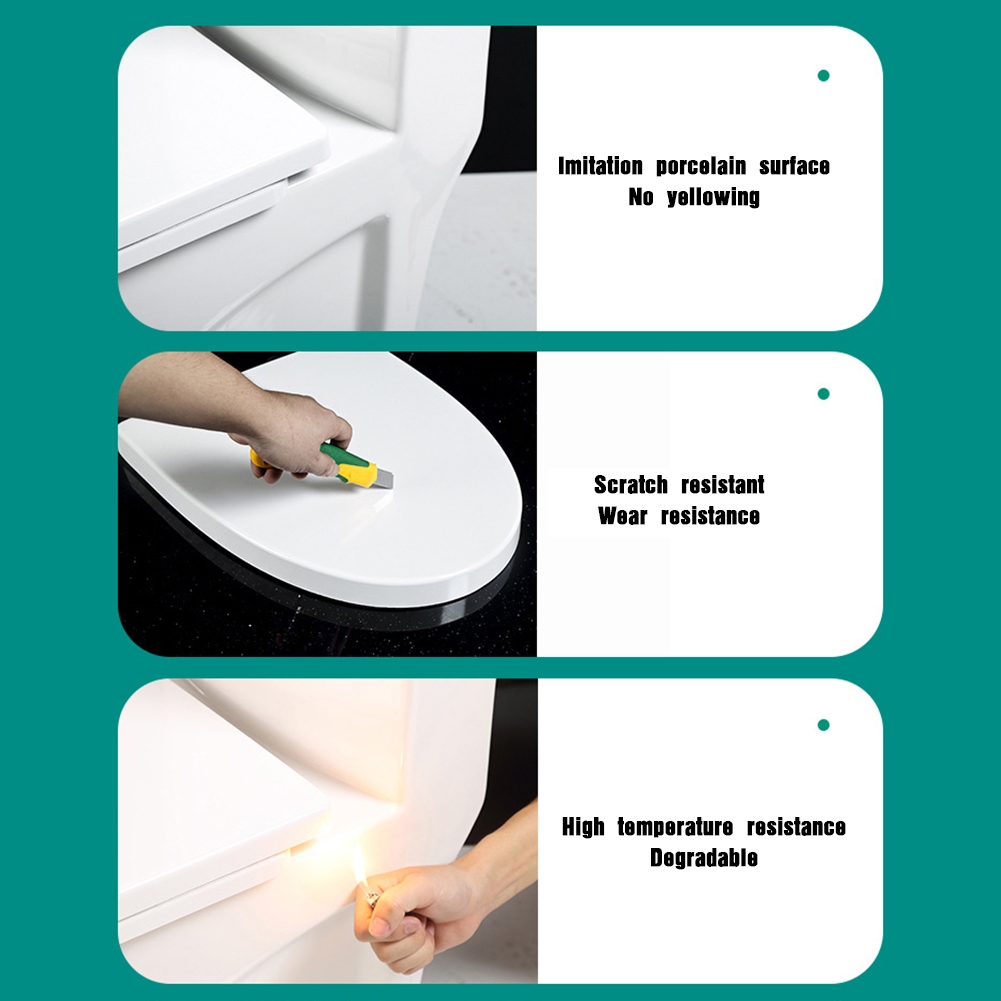 Imitation porcelain surface
No yellowing

Scratch resistant
Wear resistance

High temperature resistance
Degradable