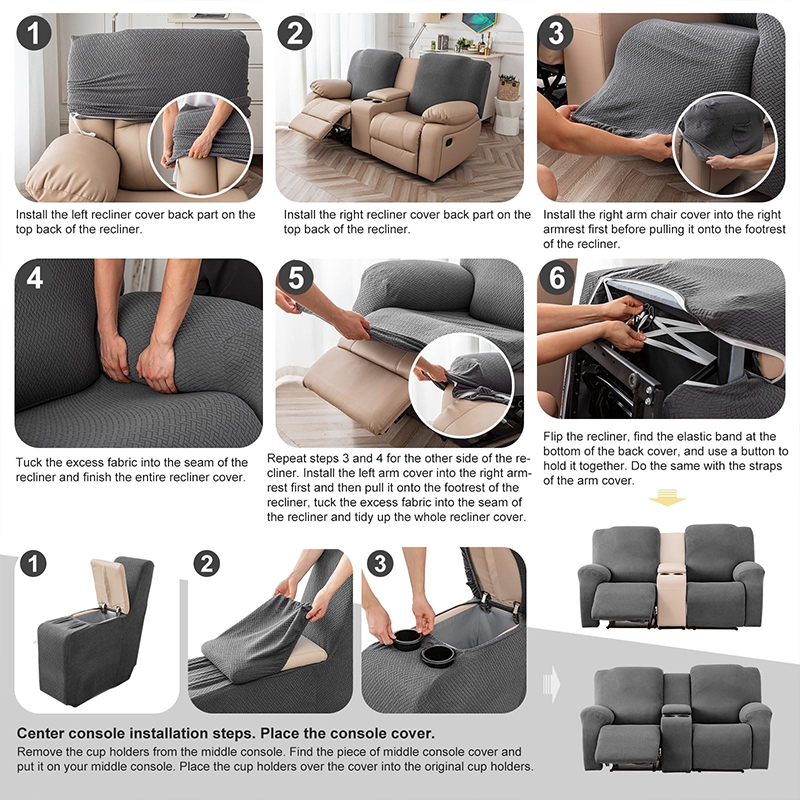 1

Install the left recliner cover back part on the top back of the recliner.

2

Install the right recliner cover back part on the top back of the recliner.

3

Install the right arm chair cover into the right armrest first before pulling it onto the footrest of the recliner.

4

Tuck the excess fabric into the seam of the recliner and finish the entire recliner cover.

5

Repeat steps 3 and 4 for the other side of the recliner. Install the left arm cover into the right armrest first and then pull it onto the footrest of the recliner, tuck the excess fabric into the seam of the recliner and tidy up the whole recliner cover.

6

Flip the recliner, find the elastic band at the bottom of the back cover, and use a button to hold it together. Do the same with the straps of the arm cover.

1

2

3

Center console installation steps. Place the console cover.

Remove the cup holders from the middle console. Find the piece of middle console cover and put it on your middle console. Place the cup holders over the cover into the original cup holders.