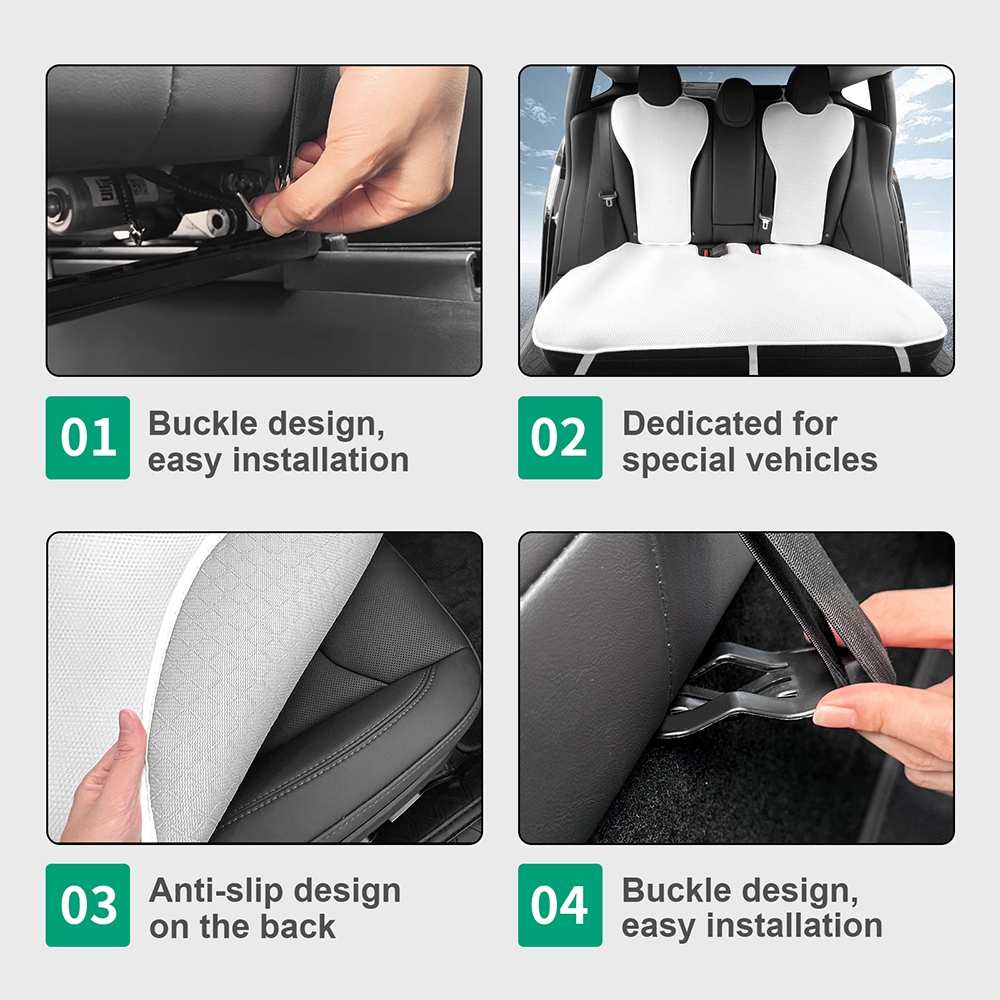 01
Buckle design,
easy installation

02
Dedicated for
special vehicles

03
Anti-slip design
on the back

04
Buckle design,
easy installation