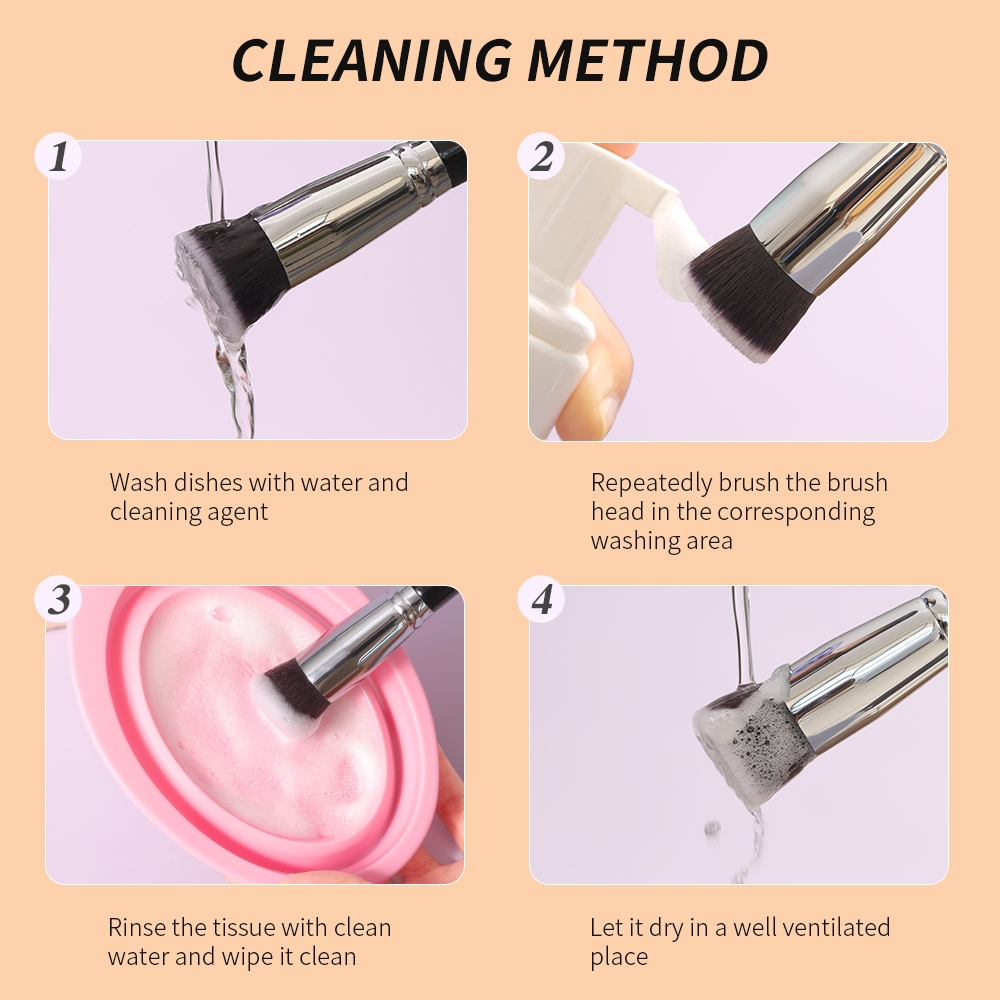 CLEANING METHOD

1

Wash dishes with water and cleaning agent

2

Repeatedly brush the brush head in the corresponding washing area

3

Rinse the tissue with clean water and wipe it clean

4

Let it dry in a well ventilated place