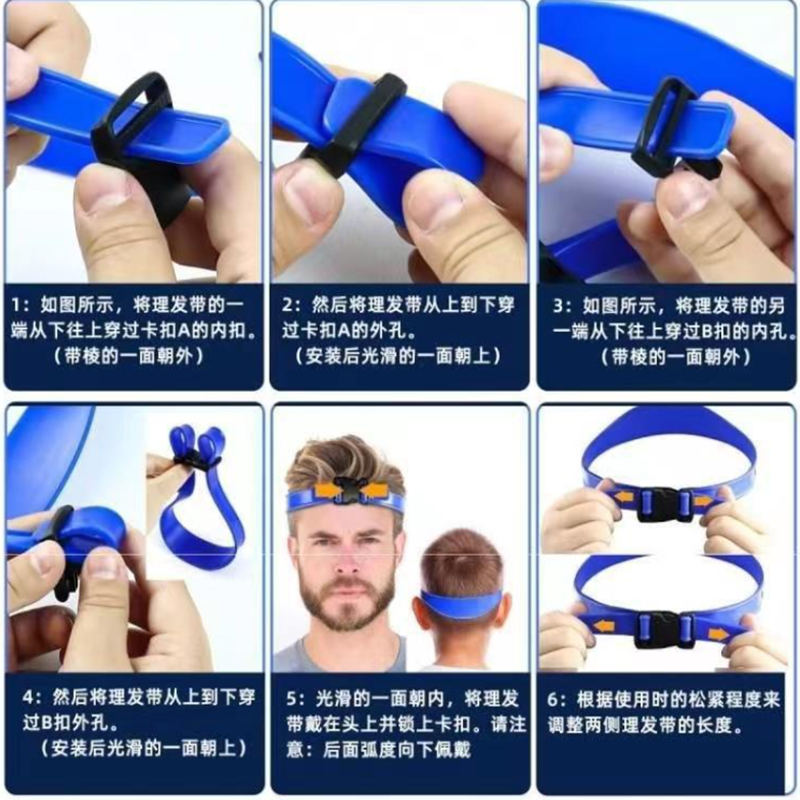 1：如图所示，将理发带的一端从下往上穿过卡扣A的内扣。
（带棱的一面朝外）

2：然后将理发带从上到下穿过卡扣A的外孔。
（安装后光滑的一面朝上）

3：如图所示，将理发带的另一端从下往上穿过B扣的内孔。
（带棱的一面朝外）

4：然后将理发带从上到下穿过B扣外孔。
（安装后光滑的一面朝上）

5：光滑的一面朝内，将理发带戴在头上并锁上卡扣。请注意：后面弧度向下佩戴

6：根据使用时的松紧程度来调整两侧理发带的长度。