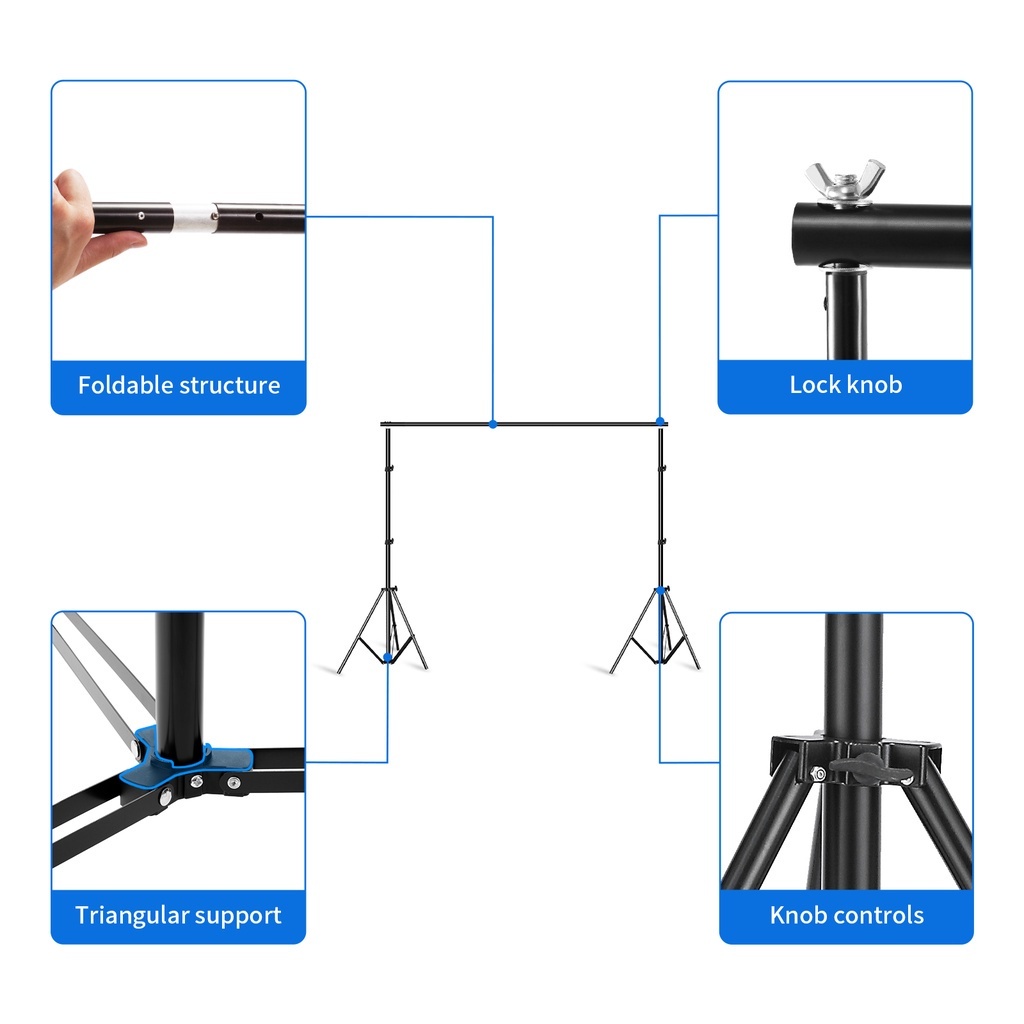 Foldable structure

Lock knob

Triangular support

Knob controls