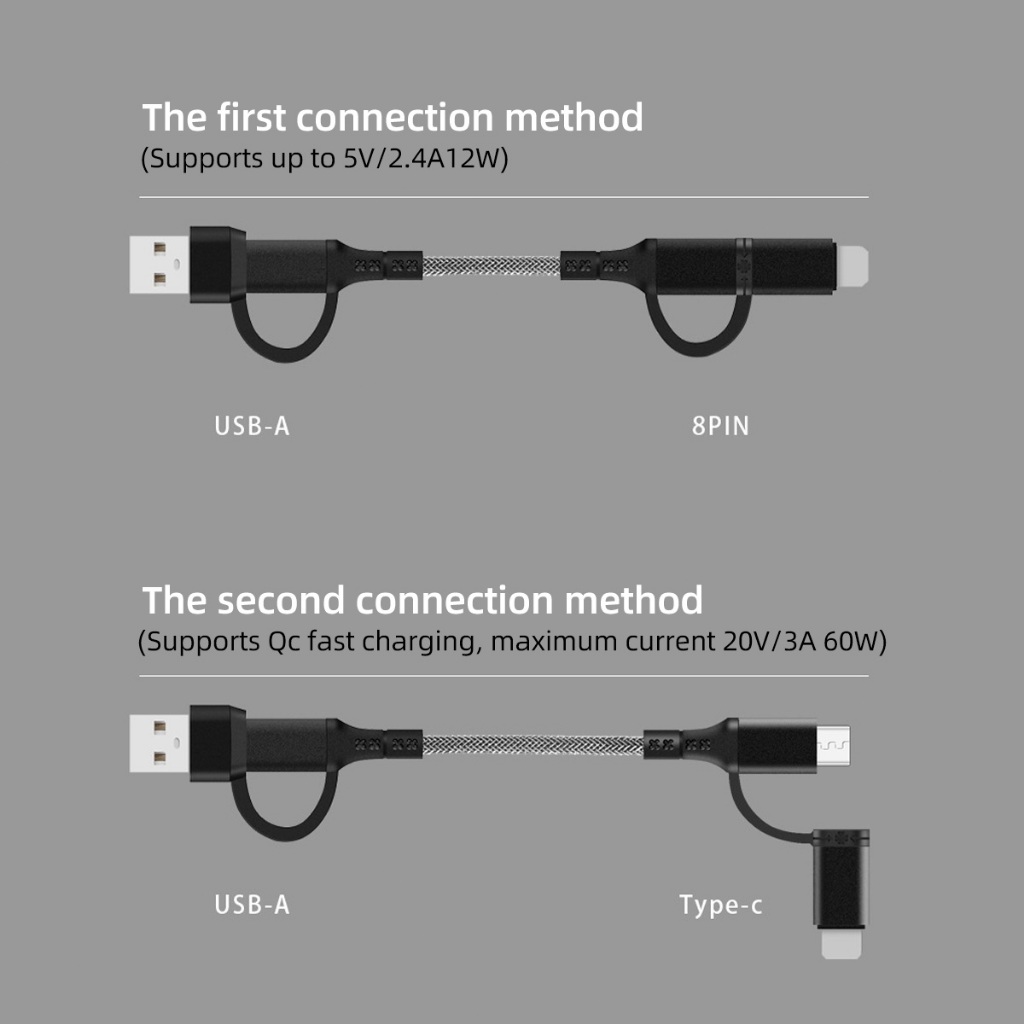 The first connection method
(Supports up to 5V/2.4A12W)

USB-A

8PIN

The second connection method
(Supports Qc fast charging, maximum current 20V/3A 60W)

USB-A

Type-c