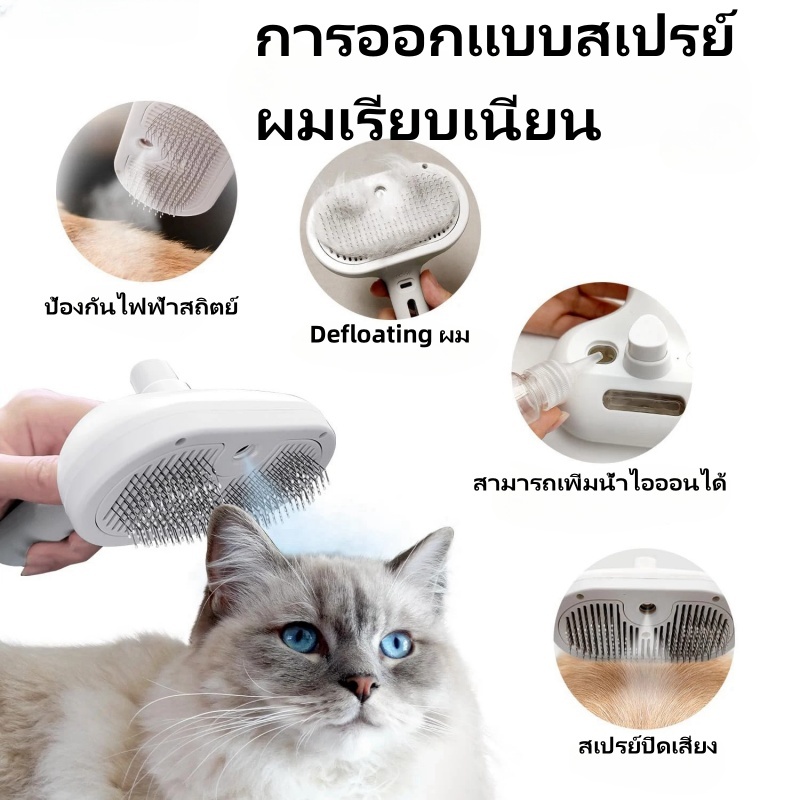 การออกแบบสเปรย์
ผมเรียบเนียน

ป้องกันไฟฟ้าสถิตย์

Defloating ผม

สามารถเพิ่มน้ำไอออนได้

สเปรย์ปิดเสียง