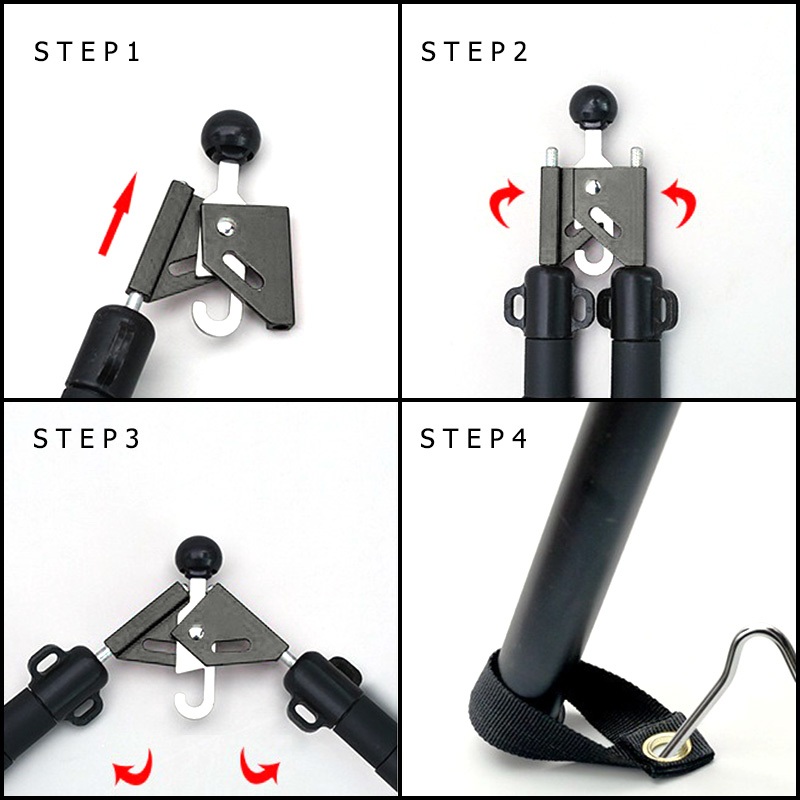 STEP1

STEP2

STEP3

STEP4