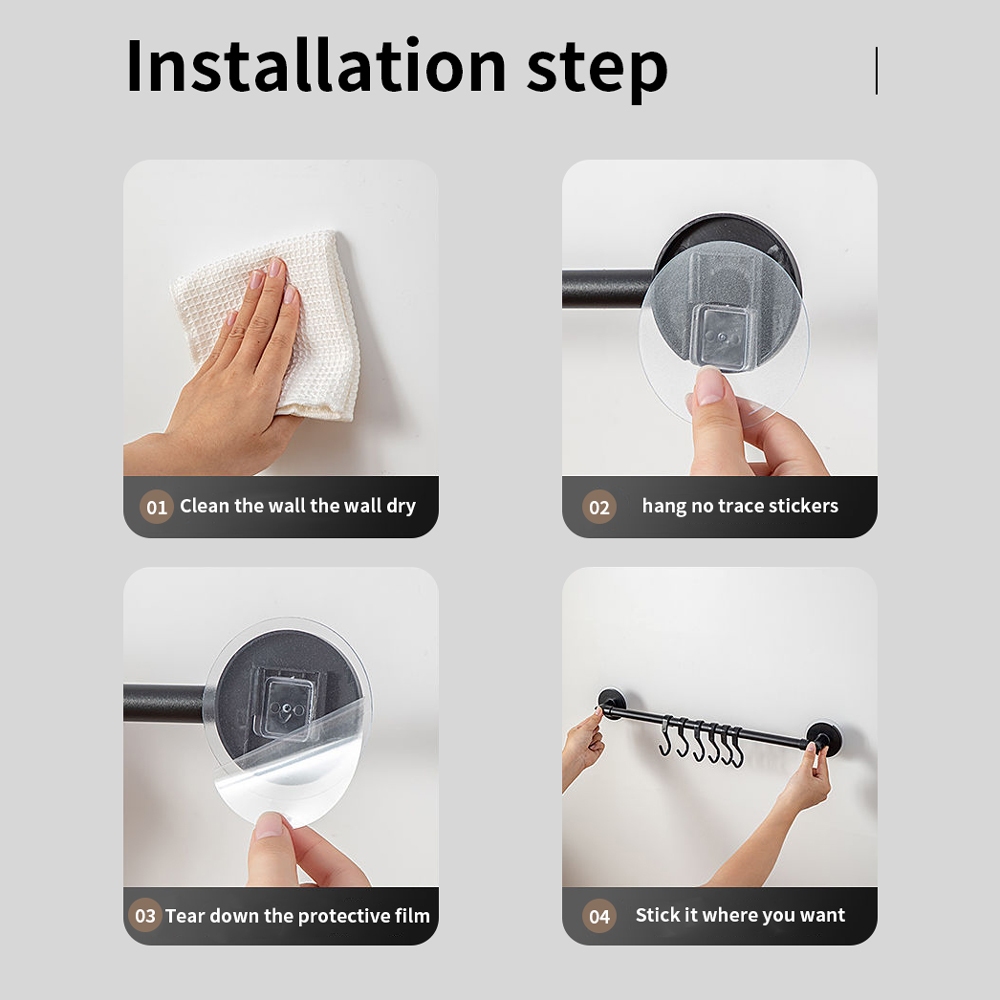 Installation step

01 Clean the wall the wall dry

02 hang no trace stickers

03 Tear down the protective film

04 Stick it where you want