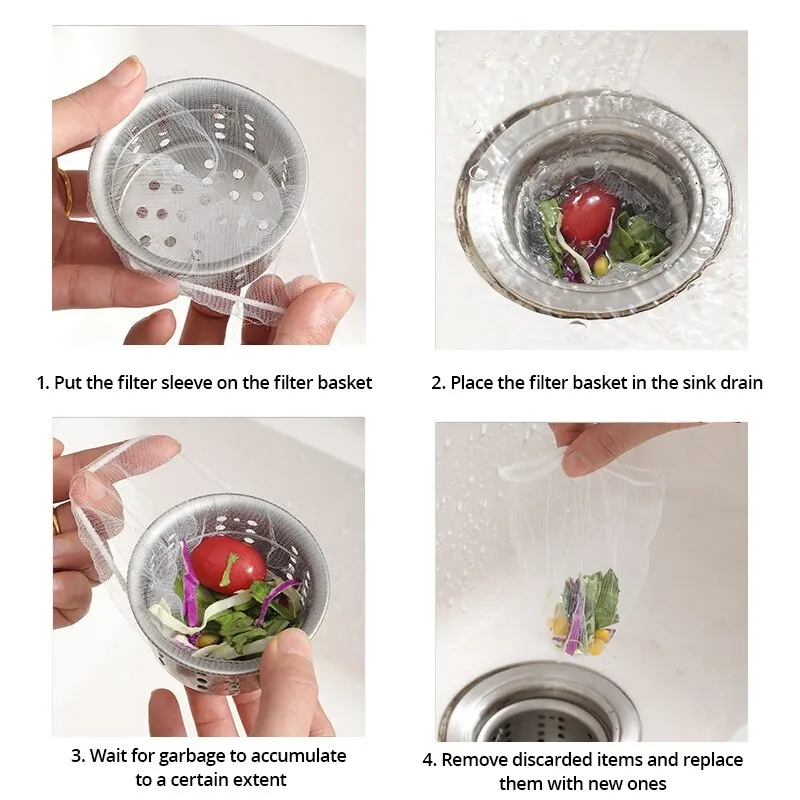 1. Put the filter sleeve on the filter basket

2. Place the filter basket in the sink drain

3. Wait for garbage to accumulate to a certain extent

4. Remove discarded items and replace them with new ones