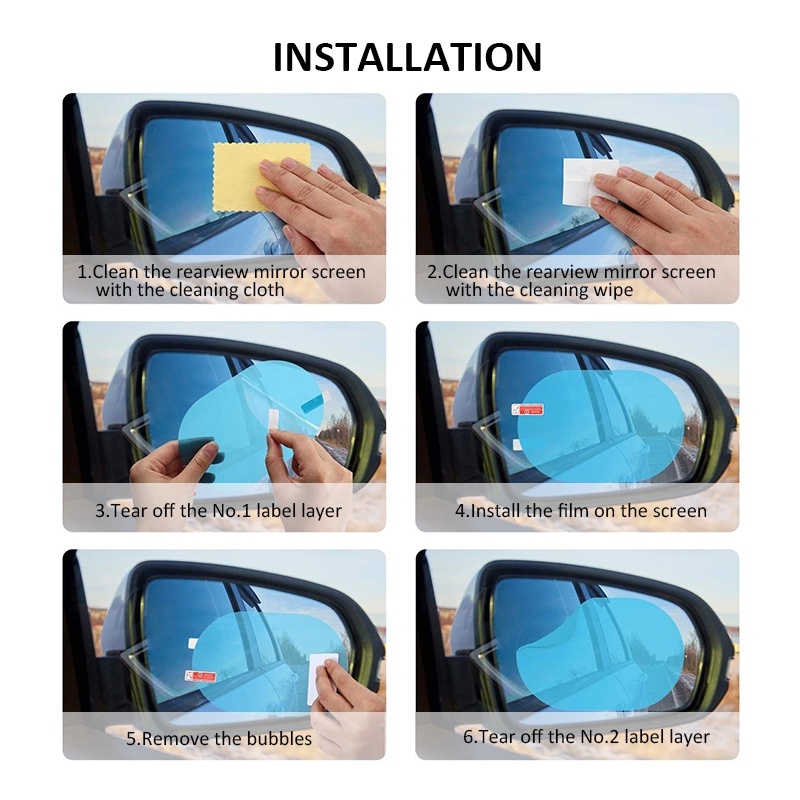 INSTALLATION

1.Clean the rearview mirror screen with the cleaning cloth

2.Clean the rearview mirror screen with the cleaning wipe

3.Tear off the No.1 label layer

4.Install the film on the screen

5.Remove the bubbles

6.Tear off the No.2 label layer