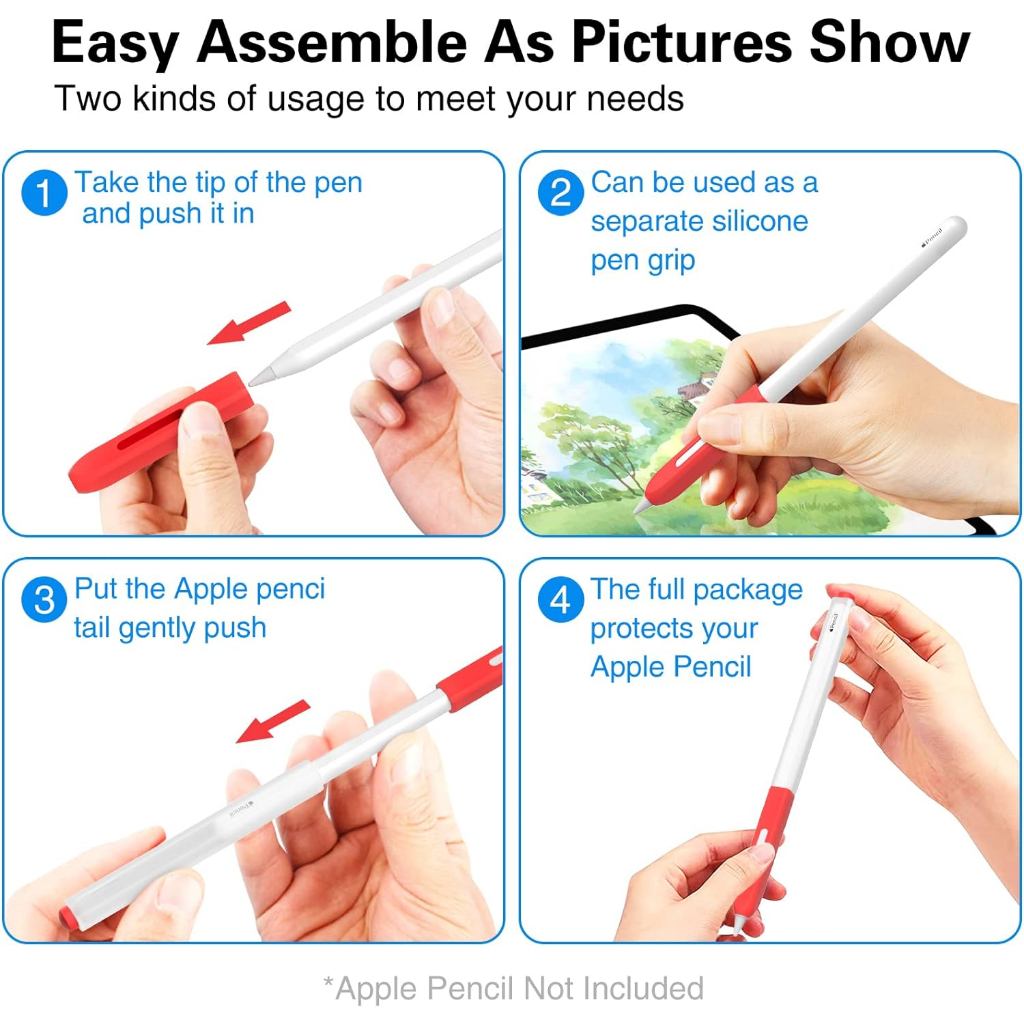 Easy Assemble As Pictures Show
Two kinds of usage to meet your needs

1 Take the tip of the pen and push it in

2 Can be used as a separate silicone pen grip

Pencil

3 Put the Apple penci tail gently push

Pencil

4 The full package protects your Apple Pencil

Pencil

*Apple Pencil Not Included