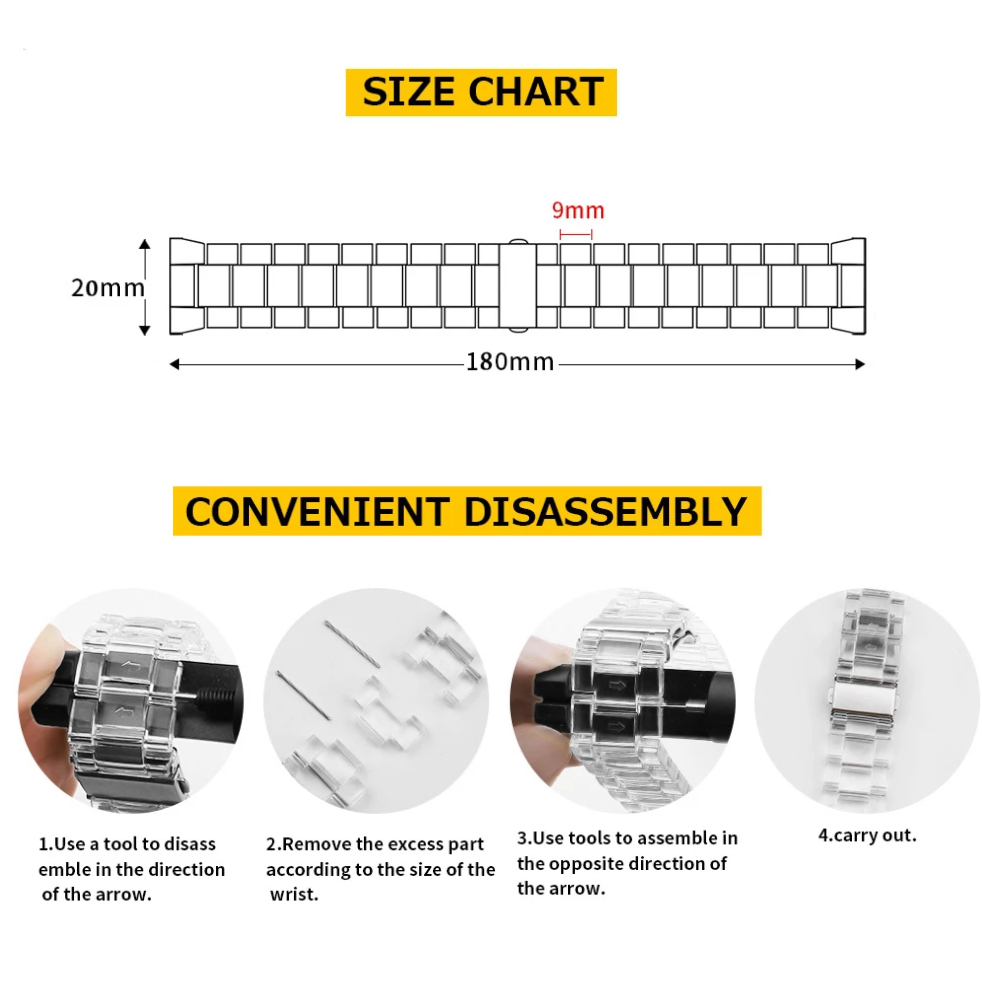 SIZE CHART

9mm

20mm

180mm

CONVENIENT DISASSEMBLY

1.Use a tool to disass emble in the direction of the arrow.

2.Remove the excess part according to the size of the wrist.

3.Use tools to assemble in the opposite direction of the arrow.

4.carry out.