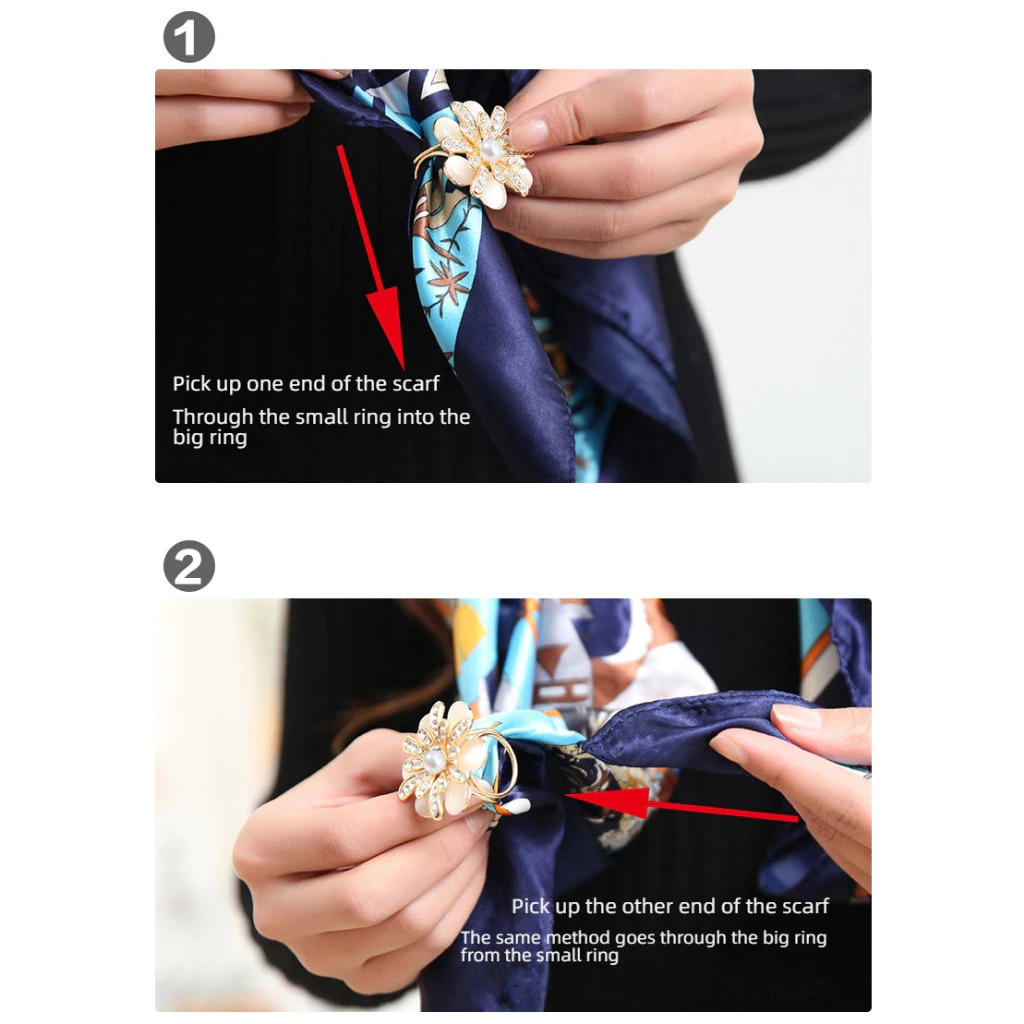 1

Pick up one end of the scarf

Through the small ring into the big ring

2

Pick up the other end of the scarf

The same method goes through the big ring from the small ring