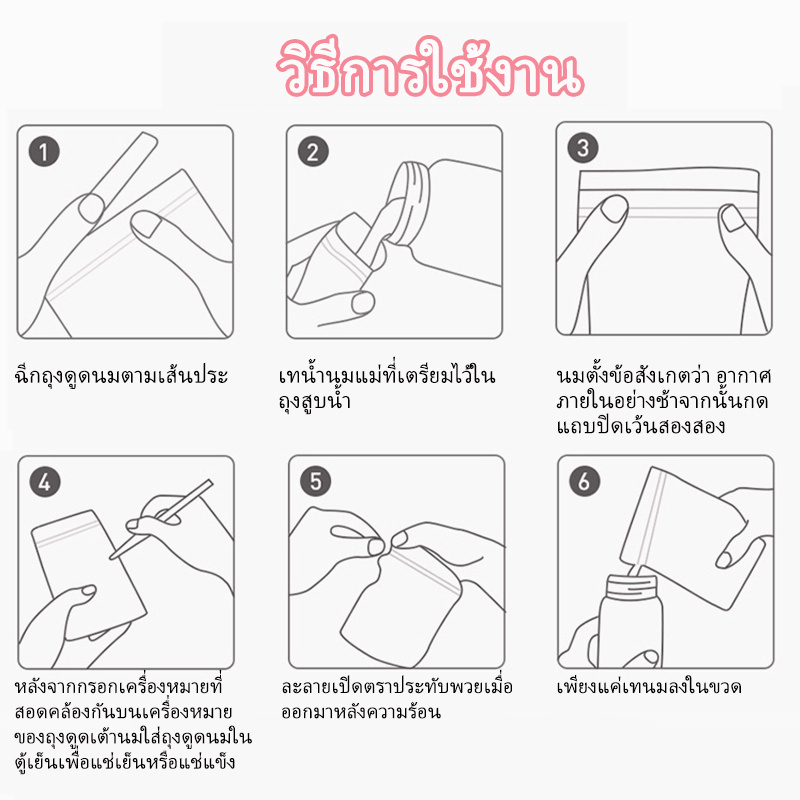 วิธีการใช้งาน

1

ฉีกถุงดูดนมตามเส้นประ

2

เทน้ำนมแม่ที่เตรียมไว้ในถุงสูบน้ำ

3

นมตั้งข้อสังเกตว่า อากาศภายในอย่างช้าจากนั้นกดแถบปิดเว้นสองสอง

4

หลังจากกรอกเครื่องหมายที่สอดคล้องกันบนเครื่องหมายของถุงดูดเต้านมใส่ถุงดูดนมในตู้เย็นเพื่อแช่เย็นหรือแช่แข็ง

5

ละลายเปิดตราประทับพวยเมื่อออกมาหลังความร้อน

6

เพียงแค่เทนมลงในขวด