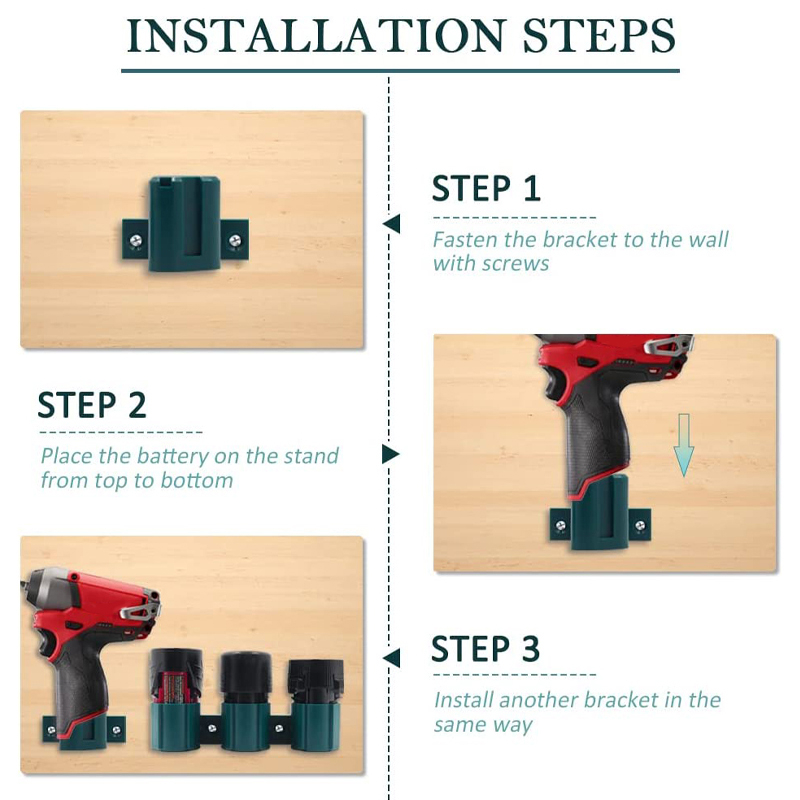 INSTALLATION STEPS

STEP 1

Fasten the bracket to the wall with screws

STEP 2

Place the battery on the stand from top to bottom

STEP 3

Install another bracket in the same way