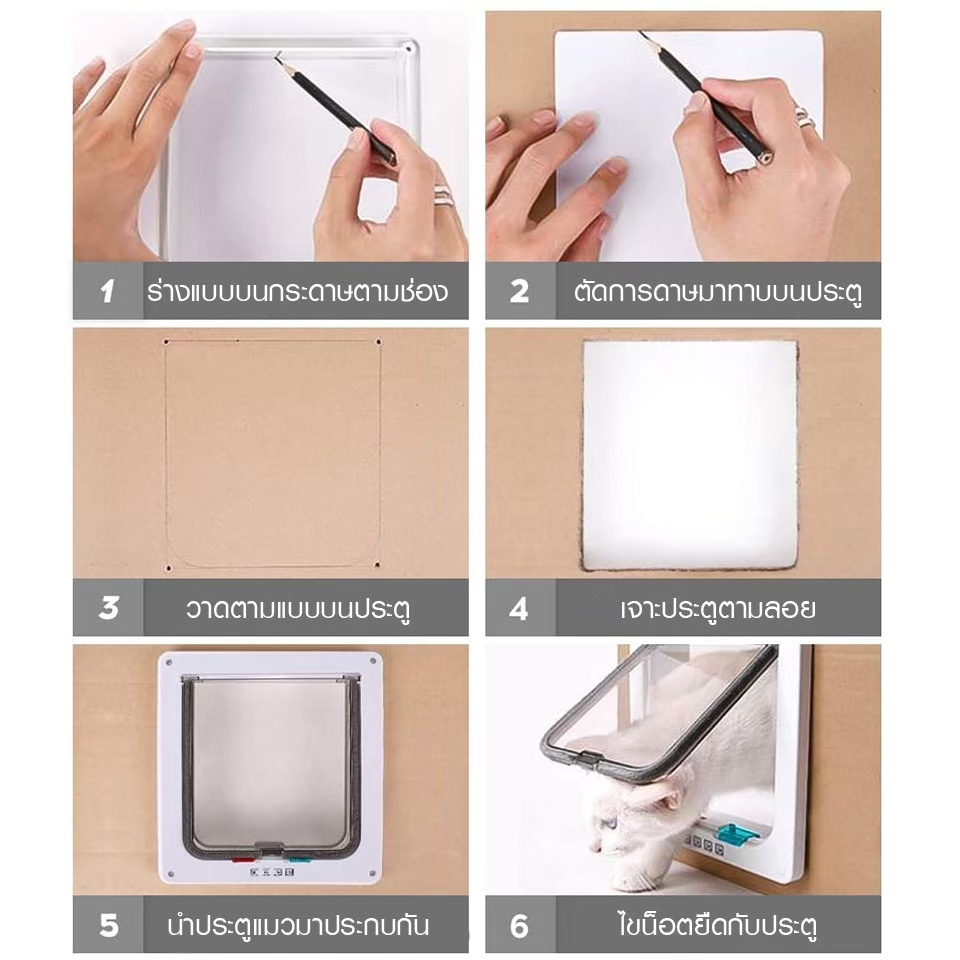 1 ร่างแบบบนกระดาษตามช่อง

2 ตัดการดาษมาทาบบนประตู

3 วาดตามแบบบนประตู

4 เจาะประตูตามลอย

5 นำประตูแมวมาประกบกัน

6 ไขน็อตยึดกับประตู