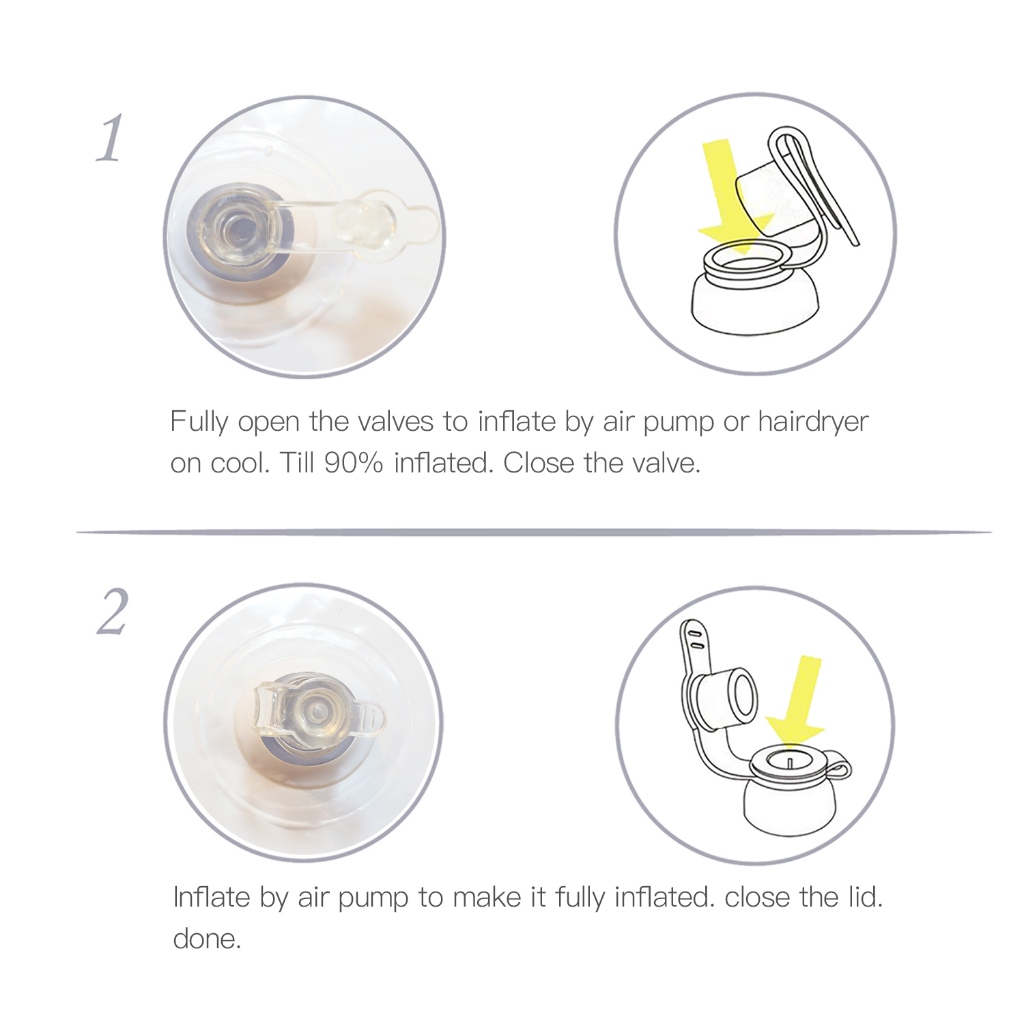 1

Fully open the valves to inflate by air pump or hairdryer on cool. Till 90% inflated. Close the valve.

2

Inflate by air pump to make it fully inflated. close the lid. done.