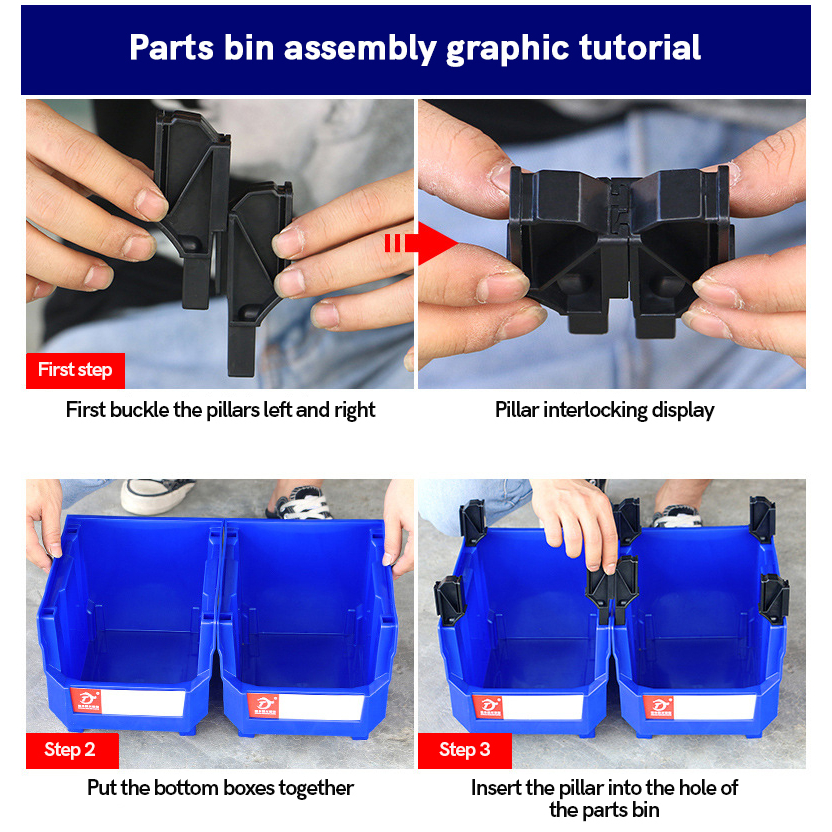 Parts bin assembly graphic tutorial

First step

First buckle the pillars left and right

Pillar interlocking display

Step 2

Put the bottom boxes together

Step 3

Insert the pillar into the hole of the parts bin